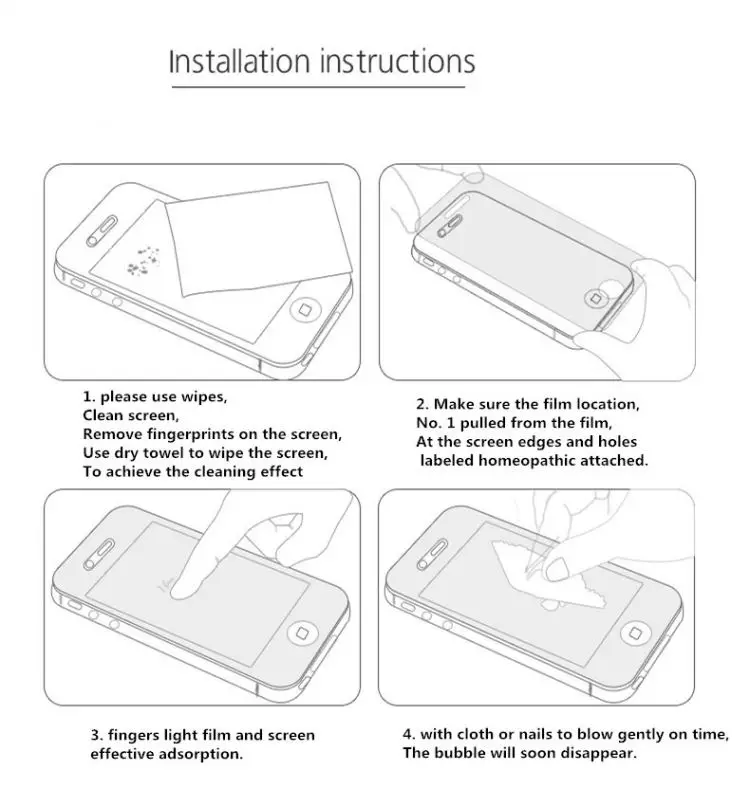 Installation instructions

1. please use wipes,
Clean screen,
Remove fingerprints on the screen,
Use dry towel to wipe the screen,
To achieve the cleaning effect

2. Make sure the film location,
No. 1 pulled from the film,
At the screen edges and holes
labeled homeopathic attached.

3. fingers light film and screen
effective adsorption.

4. with cloth or nails to blow gently on time,
The bubble will soon disappear.