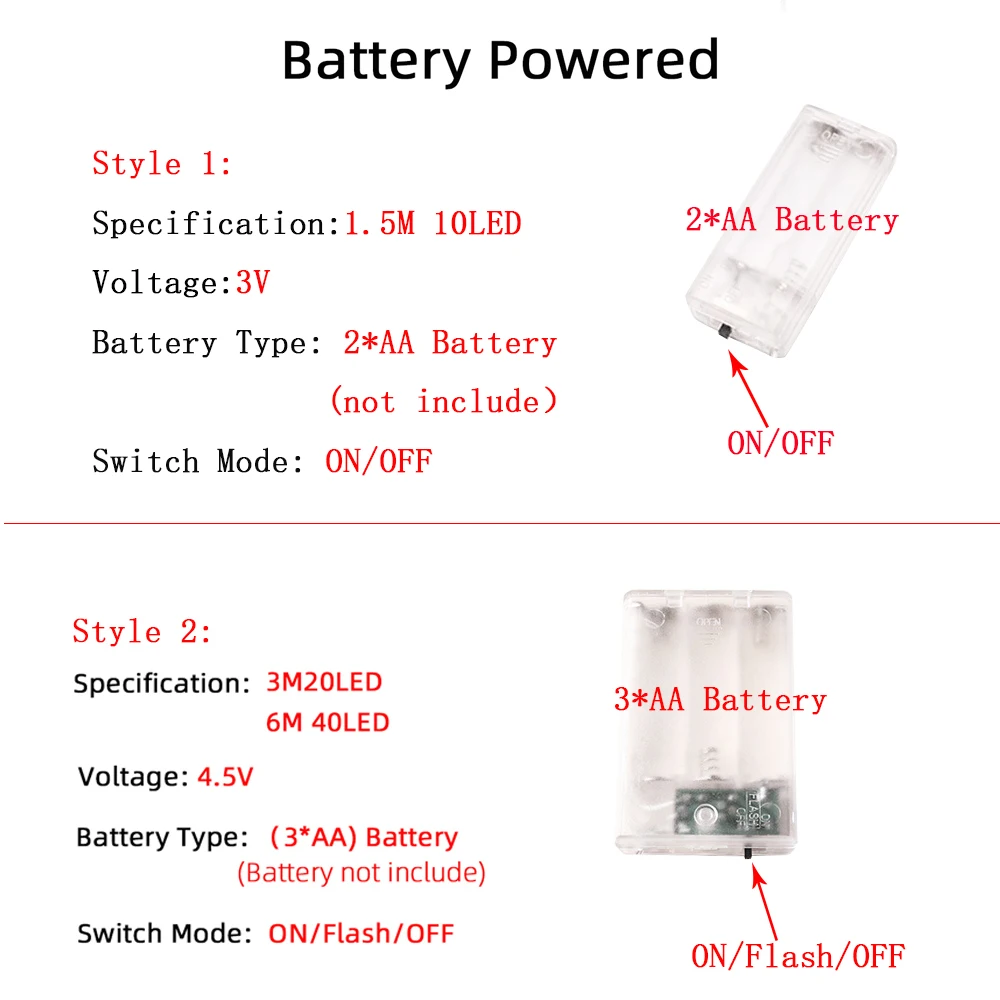 Battery Powered

Style 1:

Specification:1.5M 10LED

Voltage:3V

Battery Type: 2*AA Battery (not include)

Switch Mode: ON/OFF

2*AA Battery

OPEN

ON/OFF

Style 2:

Specification: 3M20LED 6M 40LED

Voltage: 4.5V

Battery Type: (3*AA) Battery (Battery not include)

Switch Mode: ON/Flash/OFF

3*AA Battery

OPEN

ON FLASH OFF

ON/Flash/OFF