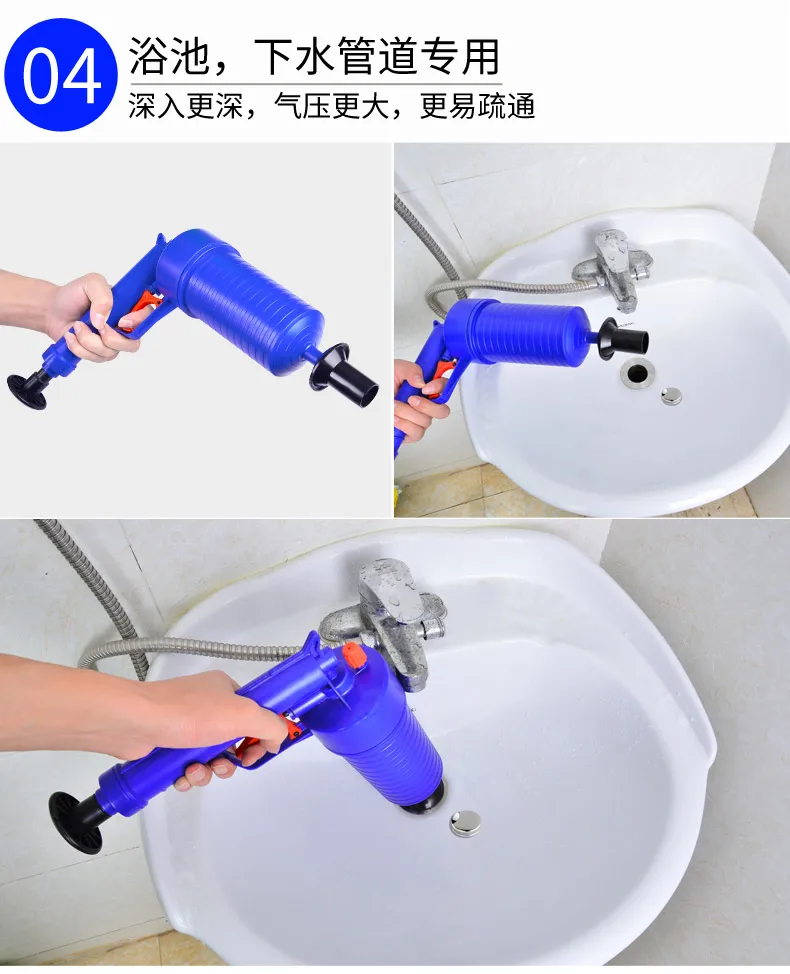 04

浴池，下水管道专用

深入更深，气压更大，更易疏通