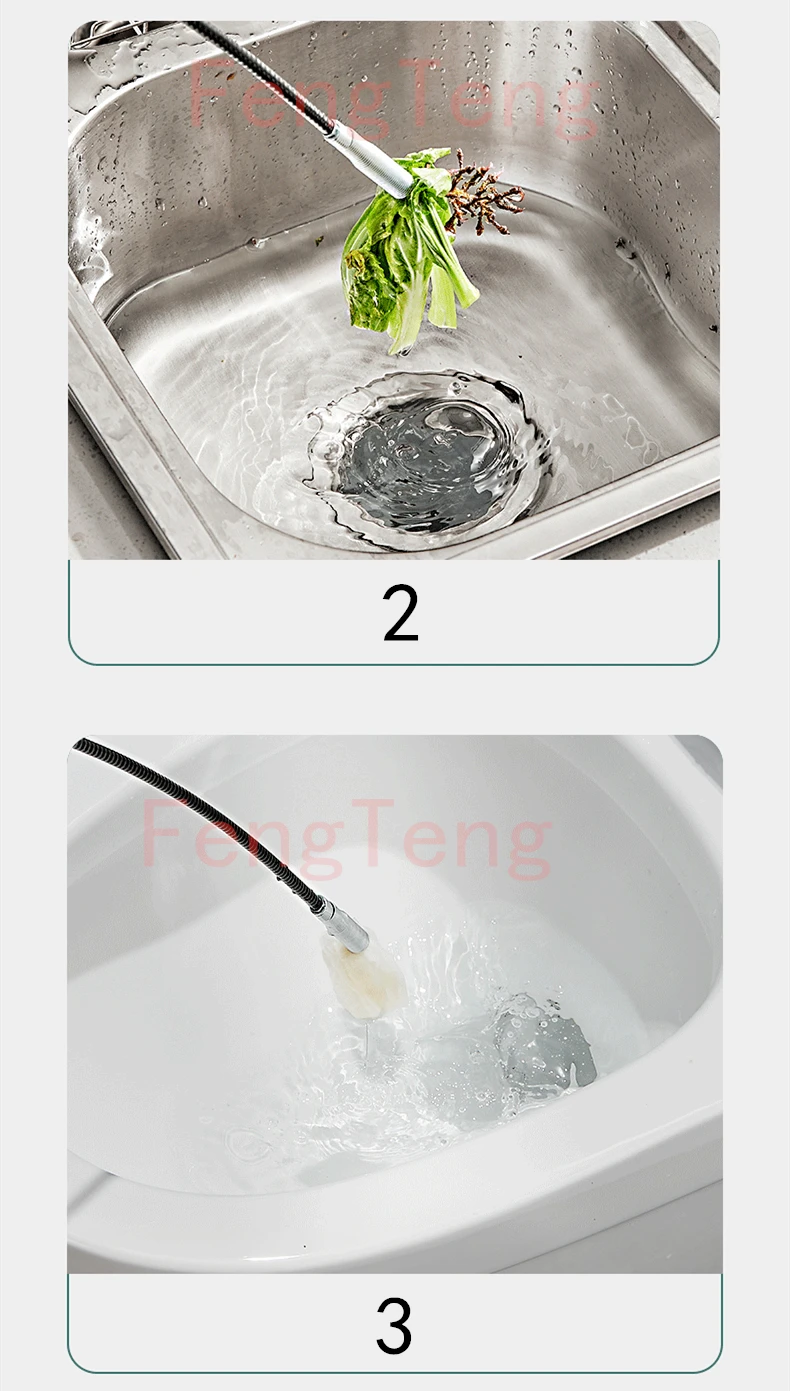 FengTeng

2

FengTeng

3