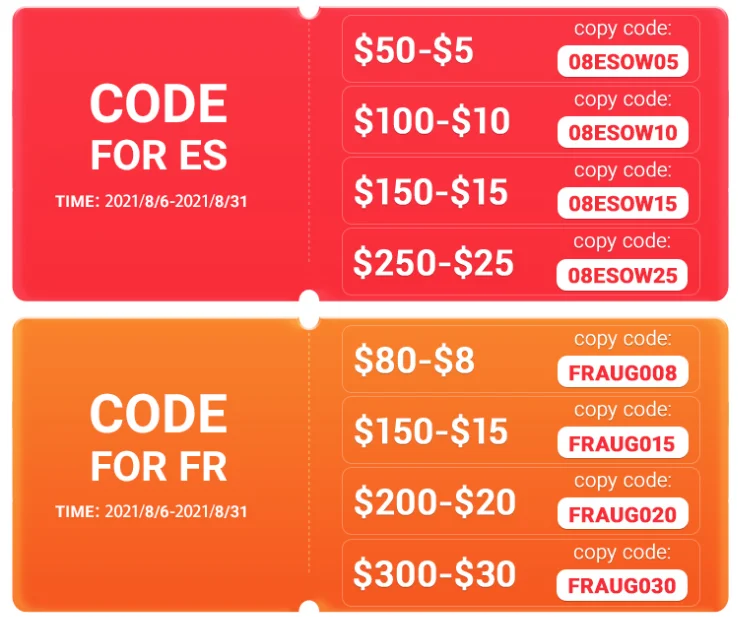 CODE
FOR ES

TIME: 2021/8/6-2021/8/31

$50-$5
copy code:
08ESOW05

$100-$10
copy code:
08ESOW10

$150-$15
copy code:
08ESOW15

$250-$25
copy code:
08ESOW25

CODE
FOR FR

TIME: 2021/8/6-2021/8/31

$80-$8
copy code:
FRAUG008

$150-$15
copy code:
FRAUG015

$200-$20
copy code:
FRAUG020

$300-$30
copy code:
FRAUG030