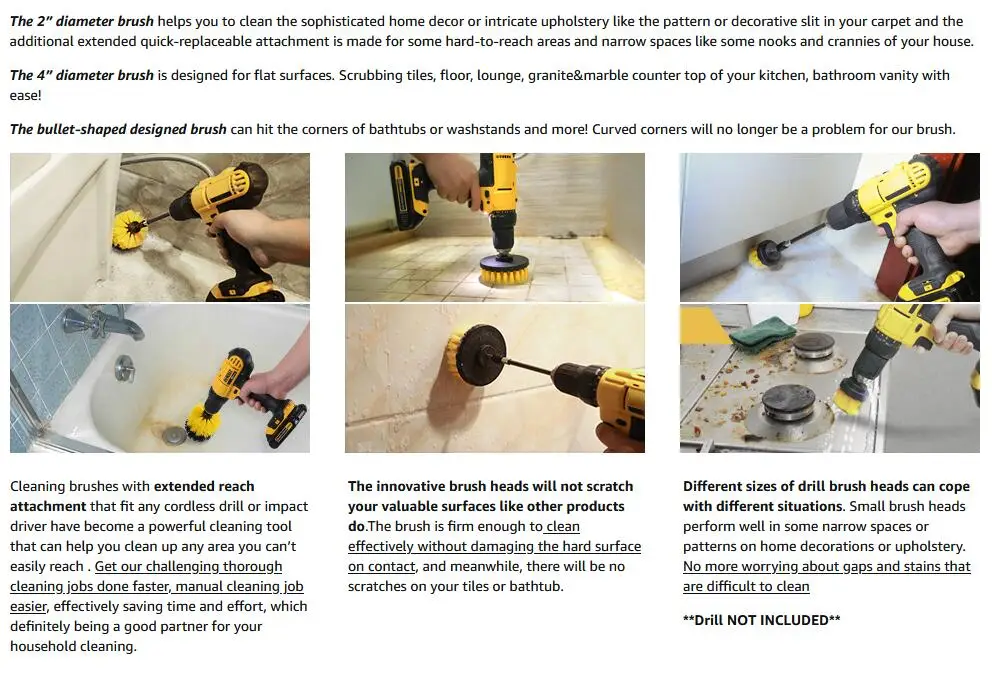 The 2" diameter brush helps you to clean the sophisticated home decor or intricate upholstery like the pattern or decorative slit in your carpet and the additional extended quick-replaceable attachment is made for some hard-to-reach areas and narrow spaces like some nooks and crannies of your house.

The 4" diameter brush is designed for flat surfaces. Scrubbing tiles, floor, lounge, granite&marble counter top of your kitchen, bathroom vanity with ease!

The bullet-shaped designed brush can hit the corners of bathtubs or washstands and more! Curved corners will no longer be a problem for our brush.

Cleaning brushes with extended reach attachment that fit any cordless drill or impact driver have become a powerful cleaning tool that can help you clean up any area you can't easily reach . Get our challenging thorough cleaning jobs done faster, manual cleaning job easier, effectively saving time and effort, which definitely being a good partner for your household cleaning.

The innovative brush heads will not scratch your valuable surfaces like other products do.The brush is firm enough to clean effectively without damaging the hard surface on contact, and meanwhile, there will be no scratches on your tiles or bathtub.

Different sizes of drill brush heads can cope with different situations. Small brush heads perform well in some narrow spaces or patterns on home decorations or upholstery. No more worrying about gaps and stains that are difficult to clean

**Drill NOT INCLUDED**