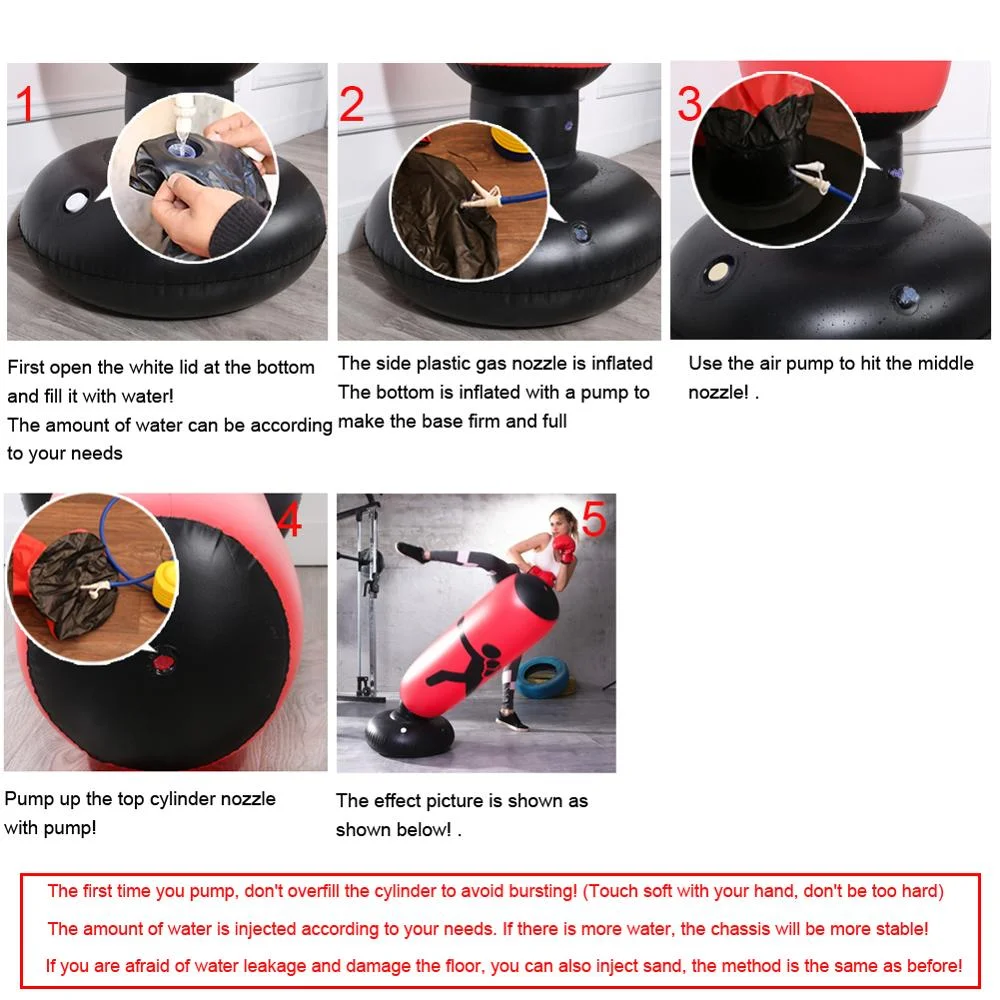 1

First open the white lid at the bottom and fill it with water!
The amount of water can be according to your needs

2

The side plastic gas nozzle is inflated
The bottom is inflated with a pump to make the base firm and full

3

Use the air pump to hit the middle nozzle! .

4

Pump up the top cylinder nozzle with pump!

5

The effect picture is shown as shown below! .

The first time you pump, don't overfill the cylinder to avoid bursting! (Touch soft with your hand, don't be too hard)
The amount of water is injected according to your needs. If there is more water, the chassis will be more stable!
If you are afraid of water leakage and damage the floor, you can also inject sand, the method is the same as before!