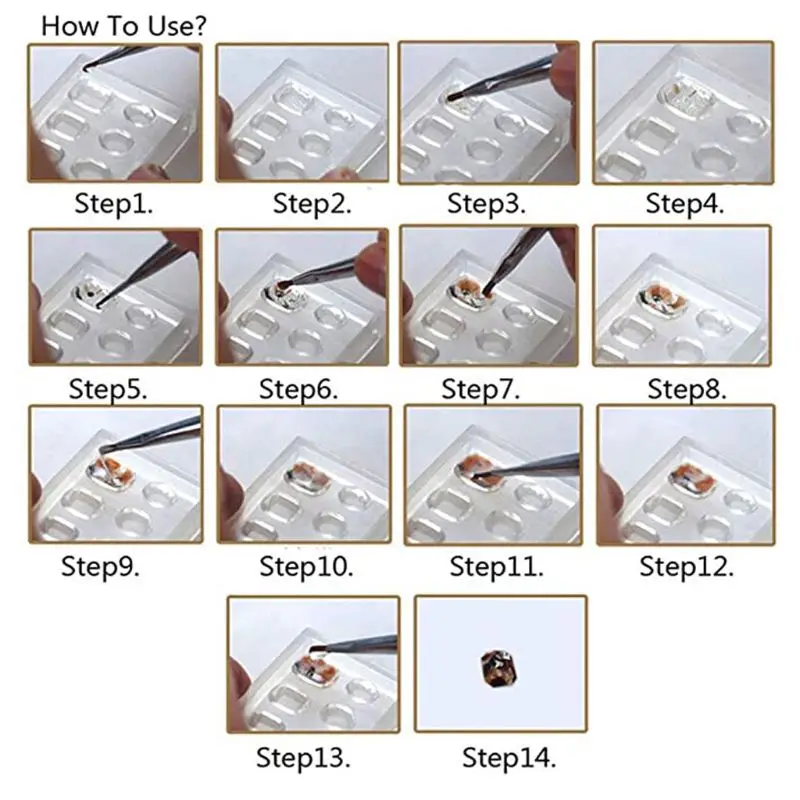 How To Use?

Step1.

Step2.

Step3.

Step4.

Step5.

Step6.

Step7.

Step8.

Step9.

Step10.

Step11.

Step12.

Step13.

Step14.