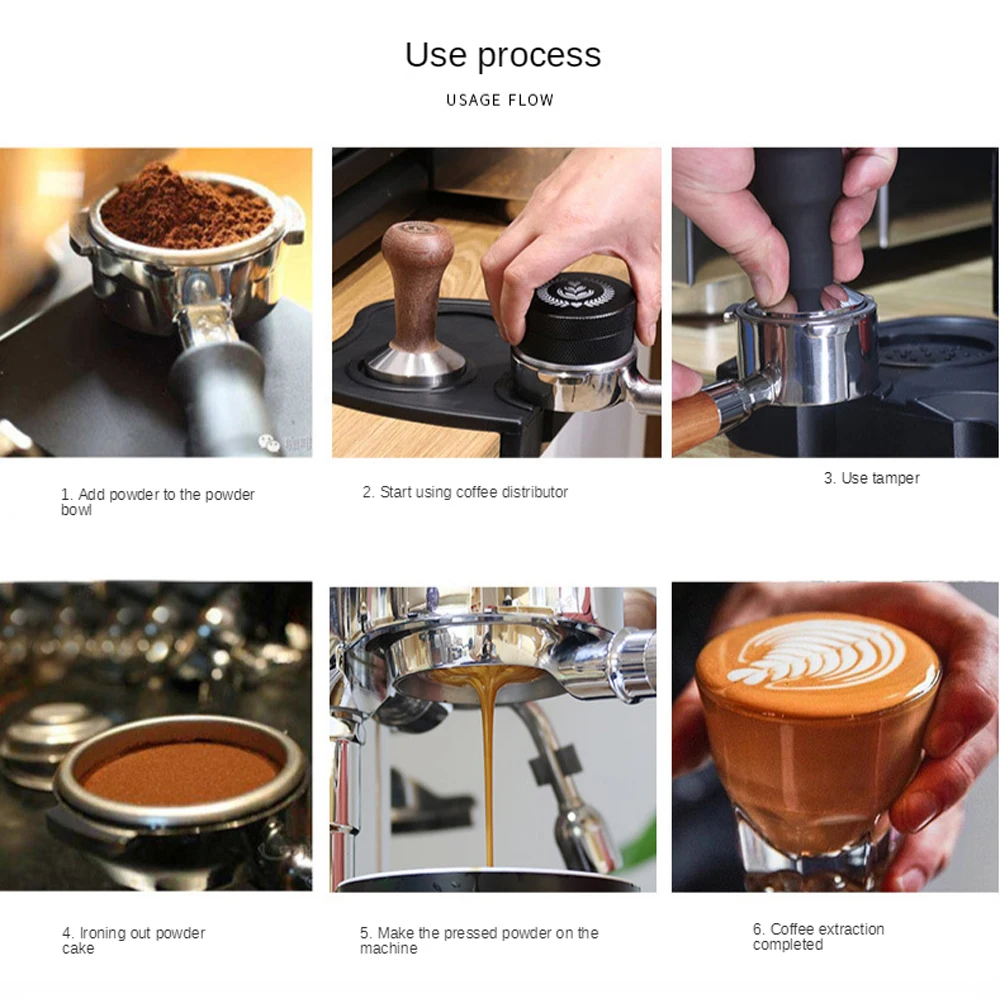 Use process

USAGE FLOW

1. Add powder to the powder bowl

2. Start using coffee distributor

3. Use tamper

4. Ironing out powder cake

5. Make the pressed powder on the machine

6. Coffee extraction completed