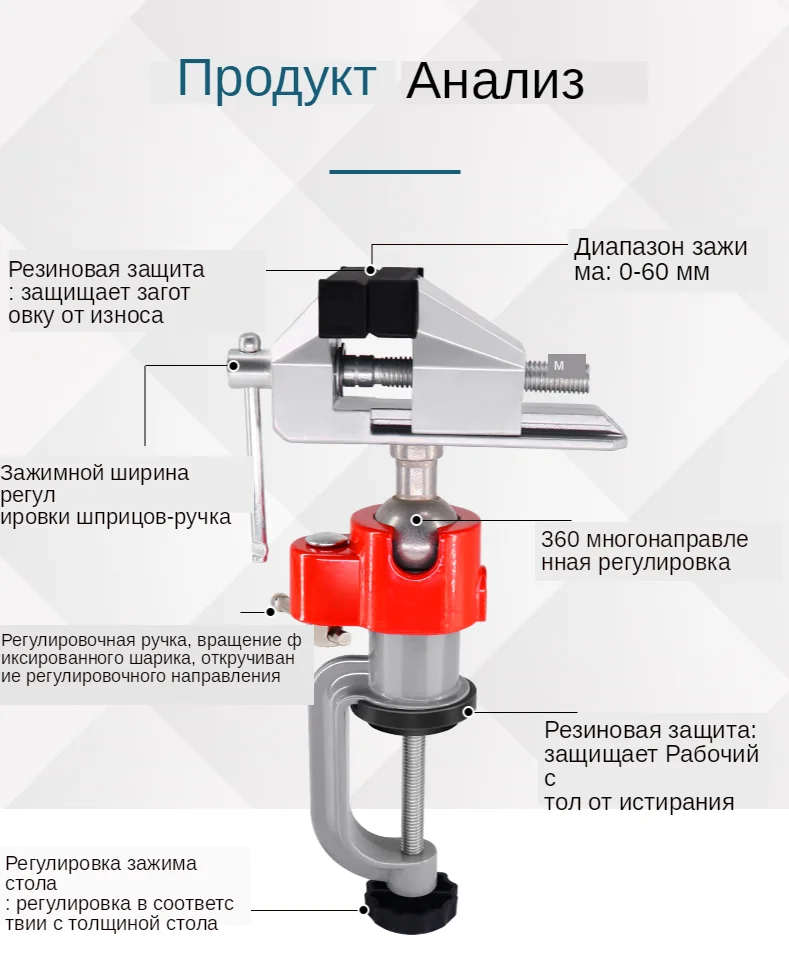 Продукт Анализ

Резиновая защита
: защищает загот
овку от износа

Диапазон зажи
ма: 0-60 мм

M

Зажимной ширина
регул
ировки шприцов-ручка

360 многонаправле
нная регулировка

Регулировочная ручка, вращение ф
иксированного шарика, откручиван
ие регулировочного направления

Резиновая защита:
защищает Рабочий
с
тол от истирания

Регулировка зажима
стола
: регулировка в соответс
твии с толщиной стола