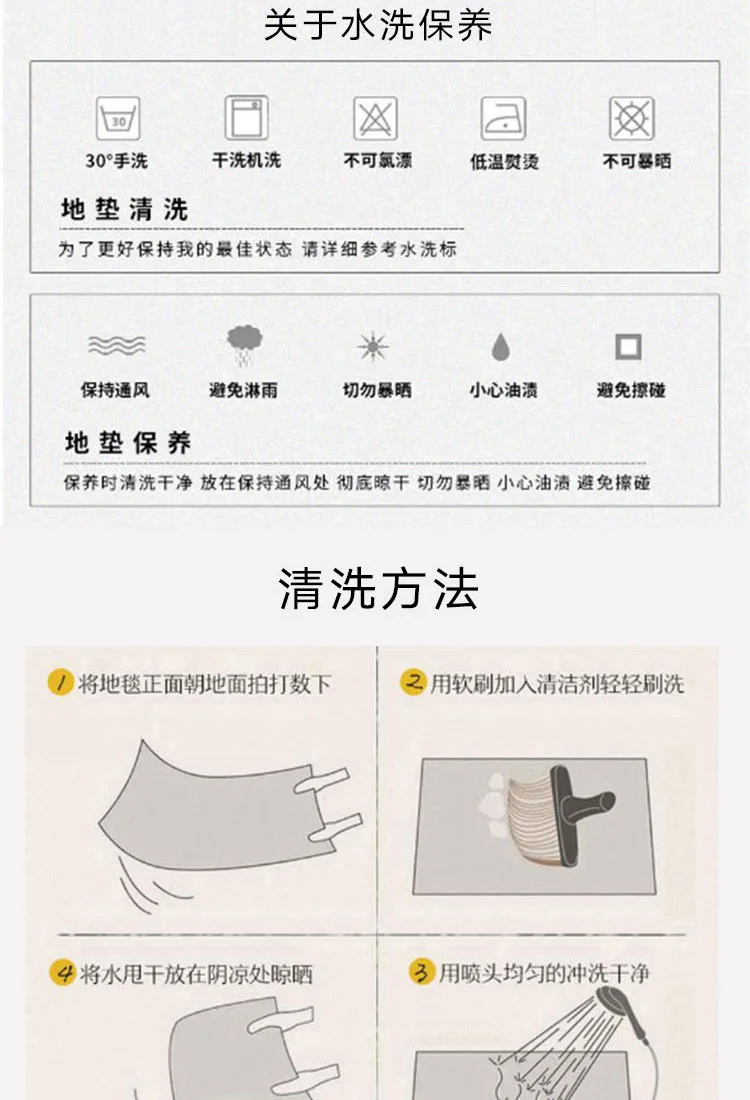 关于水洗保养

30

30°手洗

干洗机洗

不可氯漂

低温熨烫

不可暴晒

地垫清洗

为了更好保持我的最佳状态 请详细参考水洗标

保持通风

避免淋雨

切勿暴晒

小心油渍

避免擦碰

地垫保养

保养时清洗干净 放在保持通风处 彻底晾干 切勿暴晒 小心油渍 避免擦碰

清洗方法

1 将地毯正面朝地面拍打数下

2 用软刷加入清洁剂轻轻刷洗

4 将水甩干放在阴凉处晾晒

3 用喷头均匀的冲洗干净