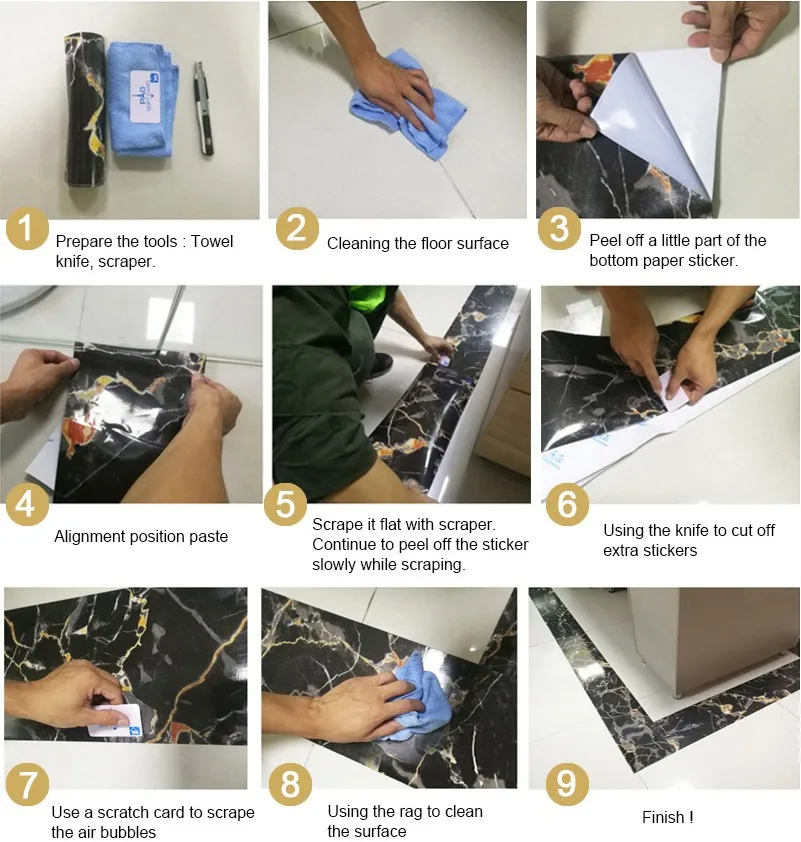 PAG

1 Prepare the tools : Towel knife, scraper.

2 Cleaning the floor surface

3 Peel off a little part of the bottom paper sticker.

4 Alignment position paste

5 Scrape it flat with scraper. Continue to peel off the sticker slowly while scraping.

6 Using the knife to cut off extra stickers

7 Use a scratch card to scrape the air bubbles

8 Using the rag to clean the surface

9 Finish !