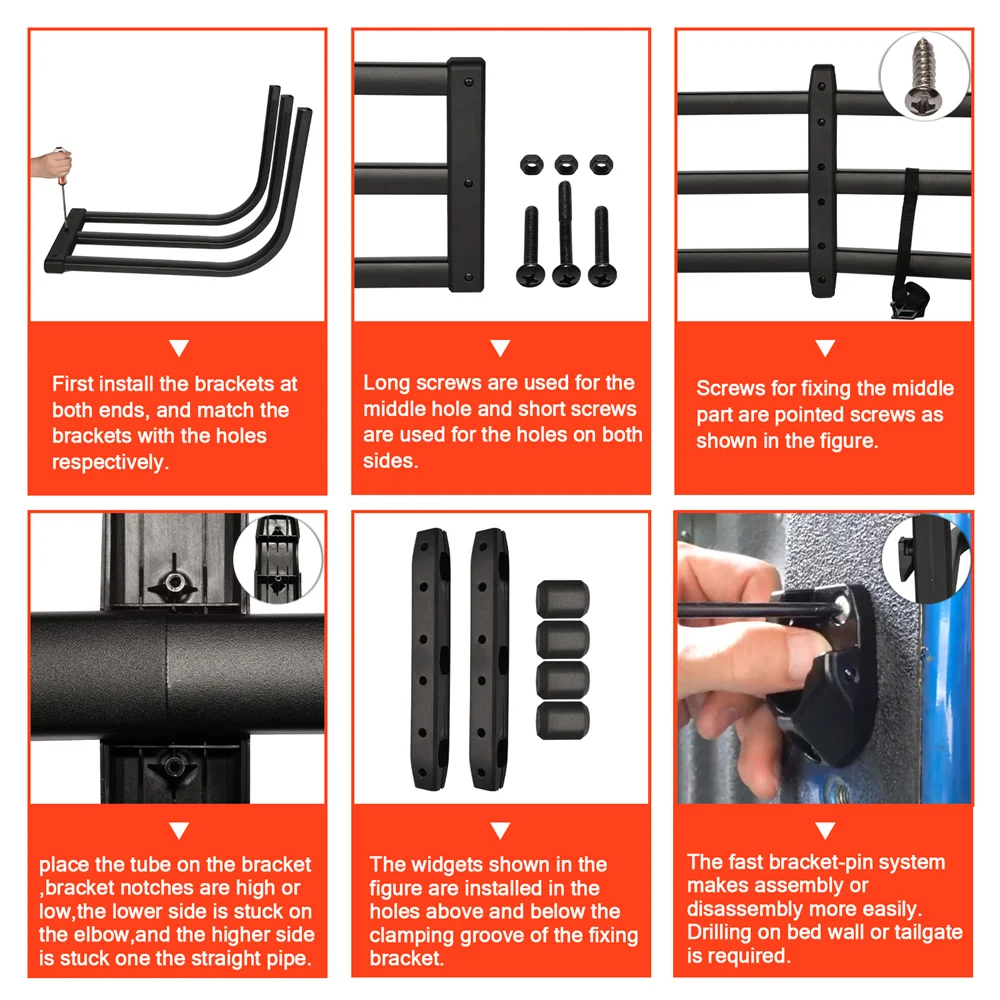 First install the brackets at both ends, and match the brackets with the holes respectively.

Long screws are used for the middle hole and short screws are used for the holes on both sides.

Screws for fixing the middle part are pointed screws as shown in the figure.

place the tube on the bracket ,bracket notches are high or low,the lower side is stuck on the elbow,and the higher side is stuck one the straight pipe.

The widgets shown in the figure are installed in the holes above and below the clamping groove of the fixing bracket.

The fast bracket-pin system makes assembly or disassembly more easily. Drilling on bed wall or tailgate is required.