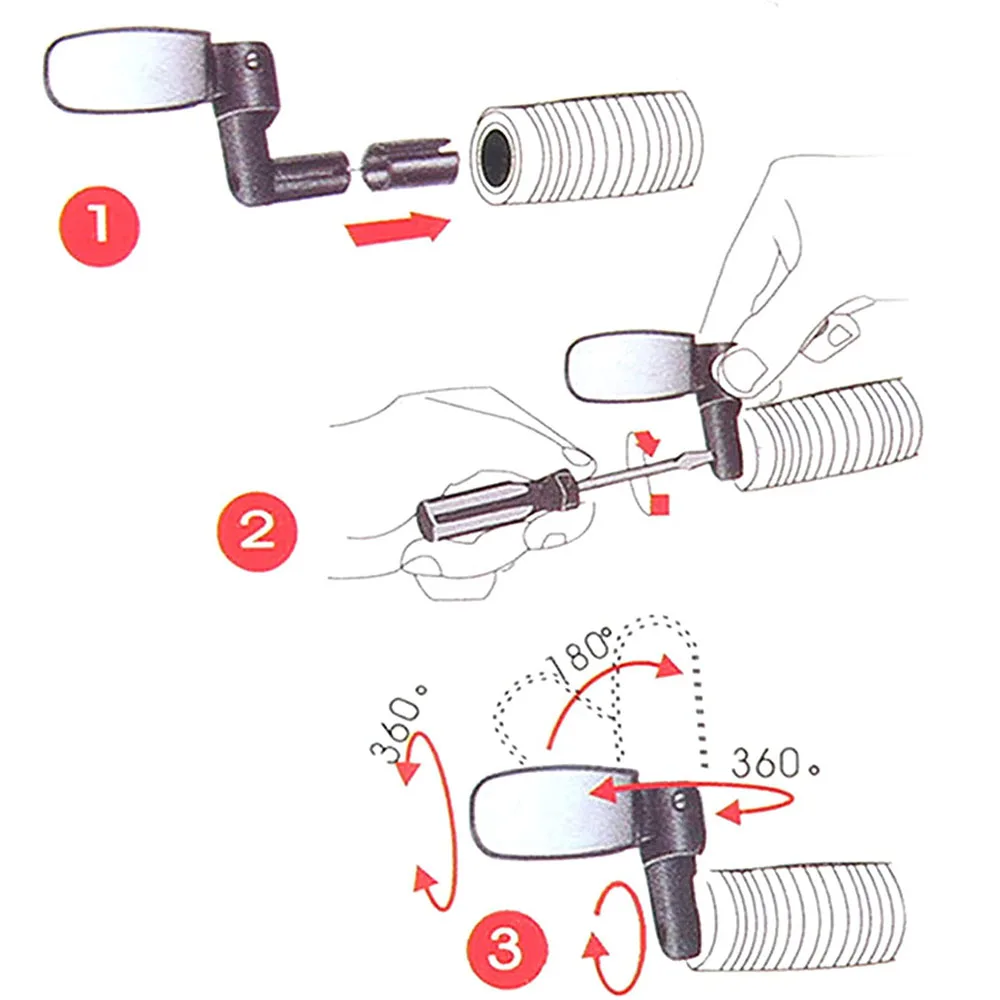 1

2

180°

360°

360°

3