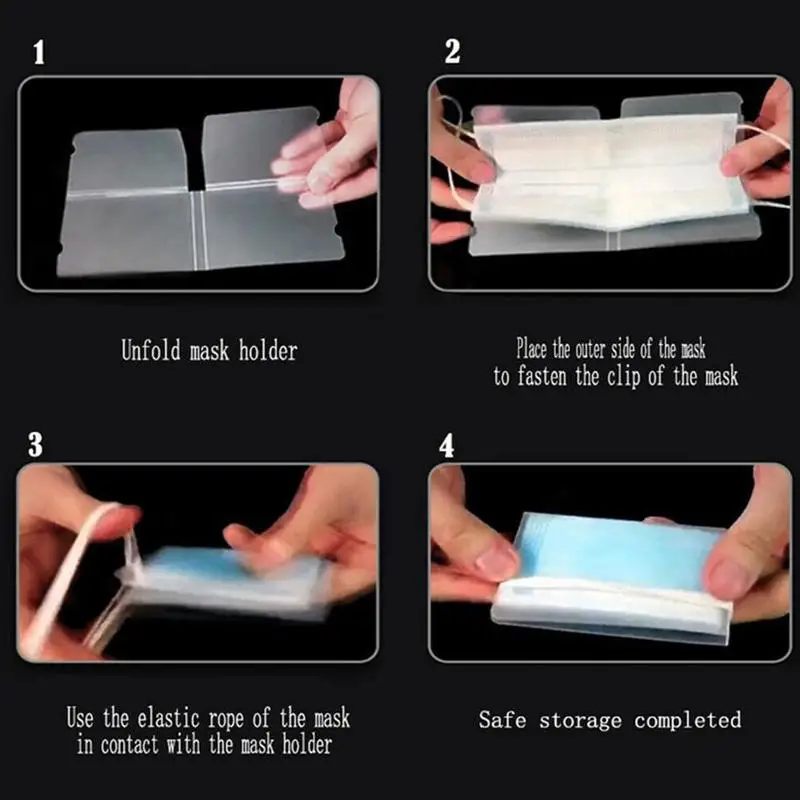 1

Unfold mask holder

2

Place the outer side of the mask to fasten the clip of the mask

3

Use the elastic rope of the mask in contact with the mask holder

4

Safe storage completed