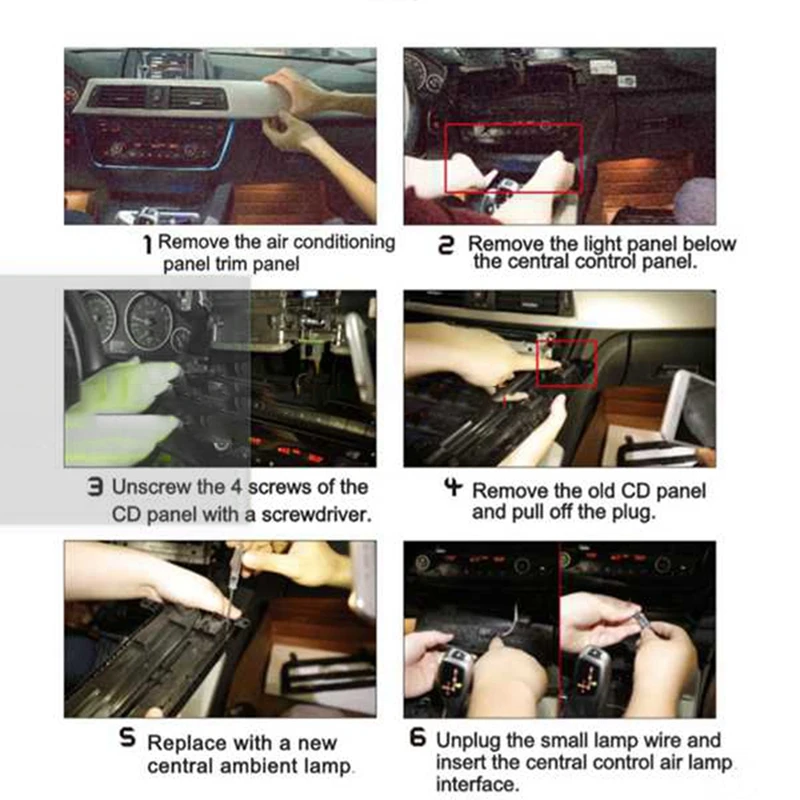 1 Remove the air conditioning panel trim panel

2 Remove the light panel below the central control panel.

3 Unscrew the 4 screws of the CD panel with a screwdriver.

4 Remove the old CD panel and pull off the plug.

5 Replace with a new central ambient lamp.

6 Unplug the small lamp wire and insert the central control air lamp interface.