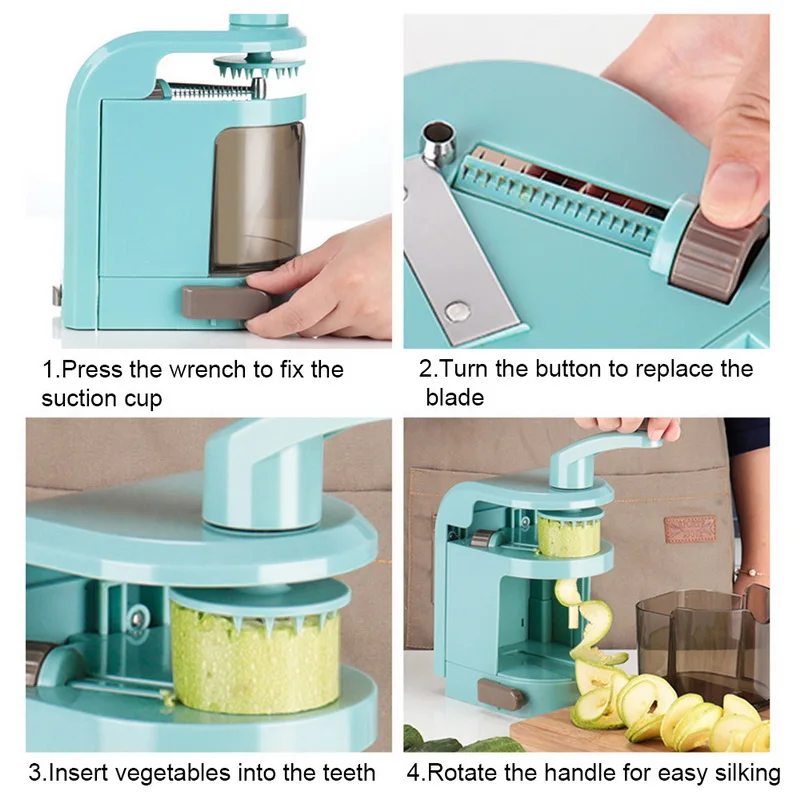 1.Press the wrench to fix the suction cup

2.Turn the button to replace the blade

3.Insert vegetables into the teeth

4.Rotate the handle for easy silking