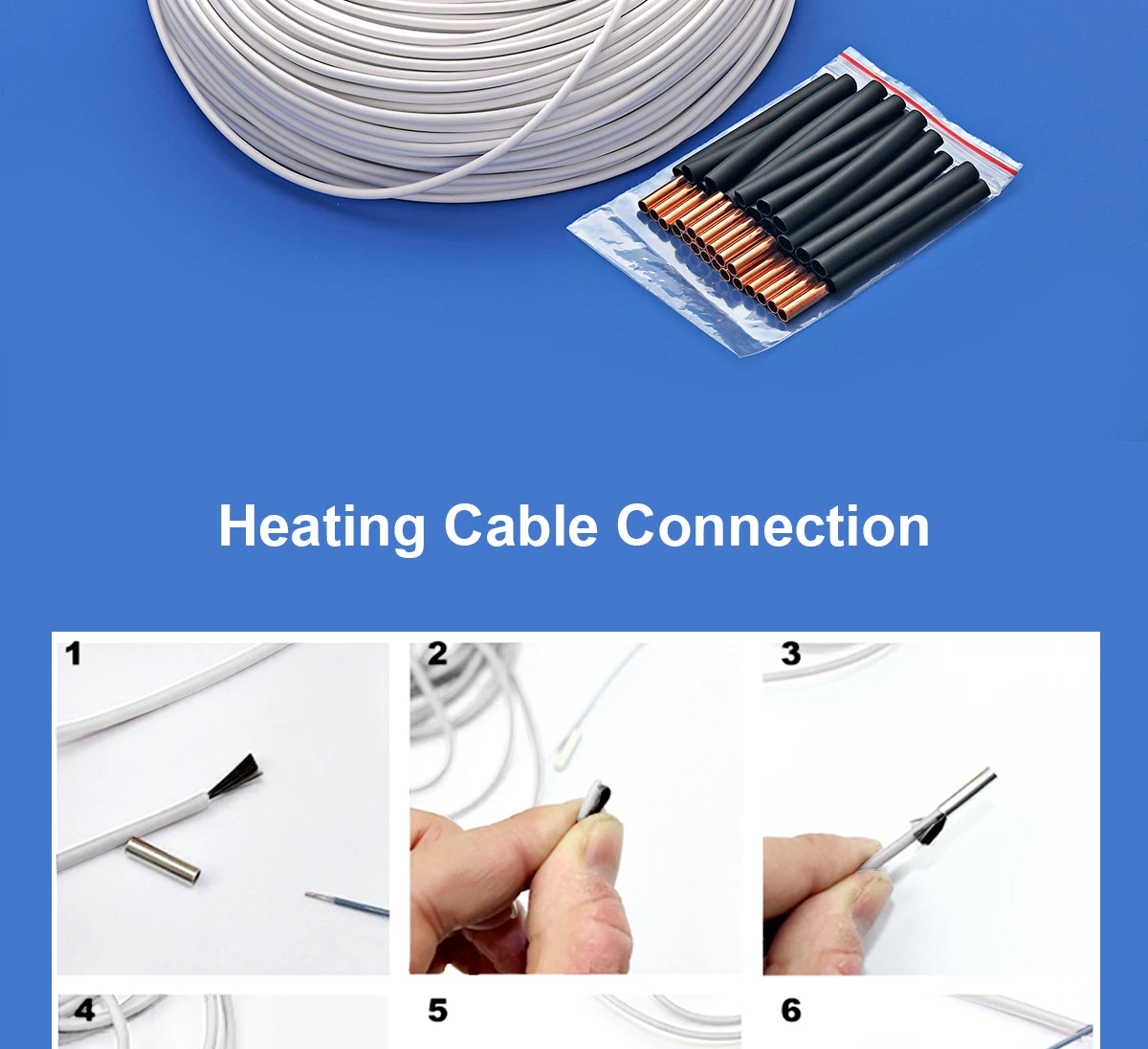 Heating Cable Connection

1

2

3

4

5

6