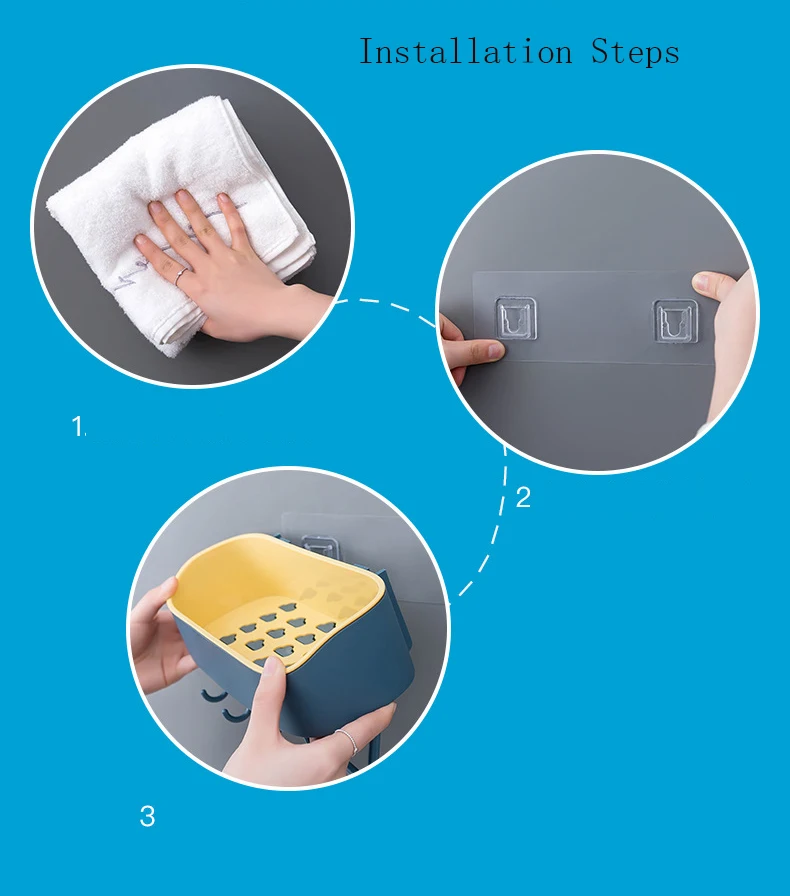 Installation Steps

1.

2

3