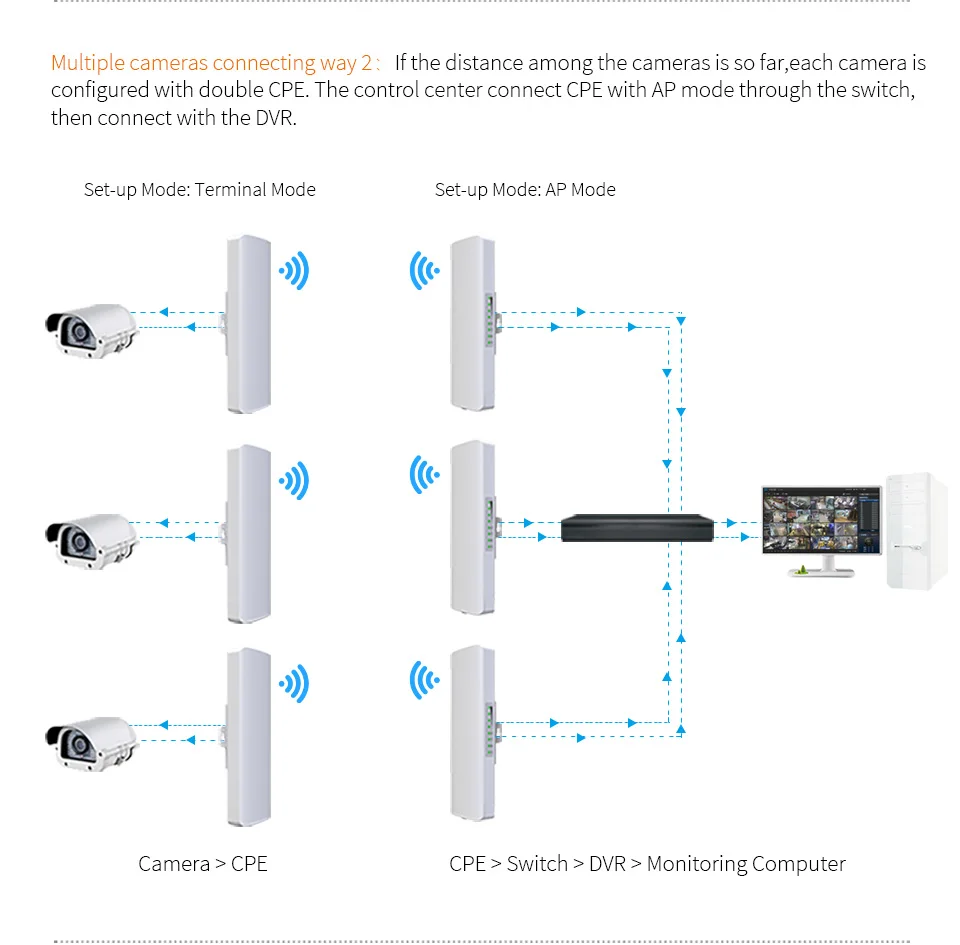 Multiple cameras connecting way 2： If the distance among the cameras is so far,each camera is configured with double CPE. The control center connect CPE with AP mode through the switch, then connect with the DVR.

Set-up Mode: Terminal Mode

Set-up Mode: AP Mode

Camera > CPE

CPE > Switch > DVR > Monitoring Computer