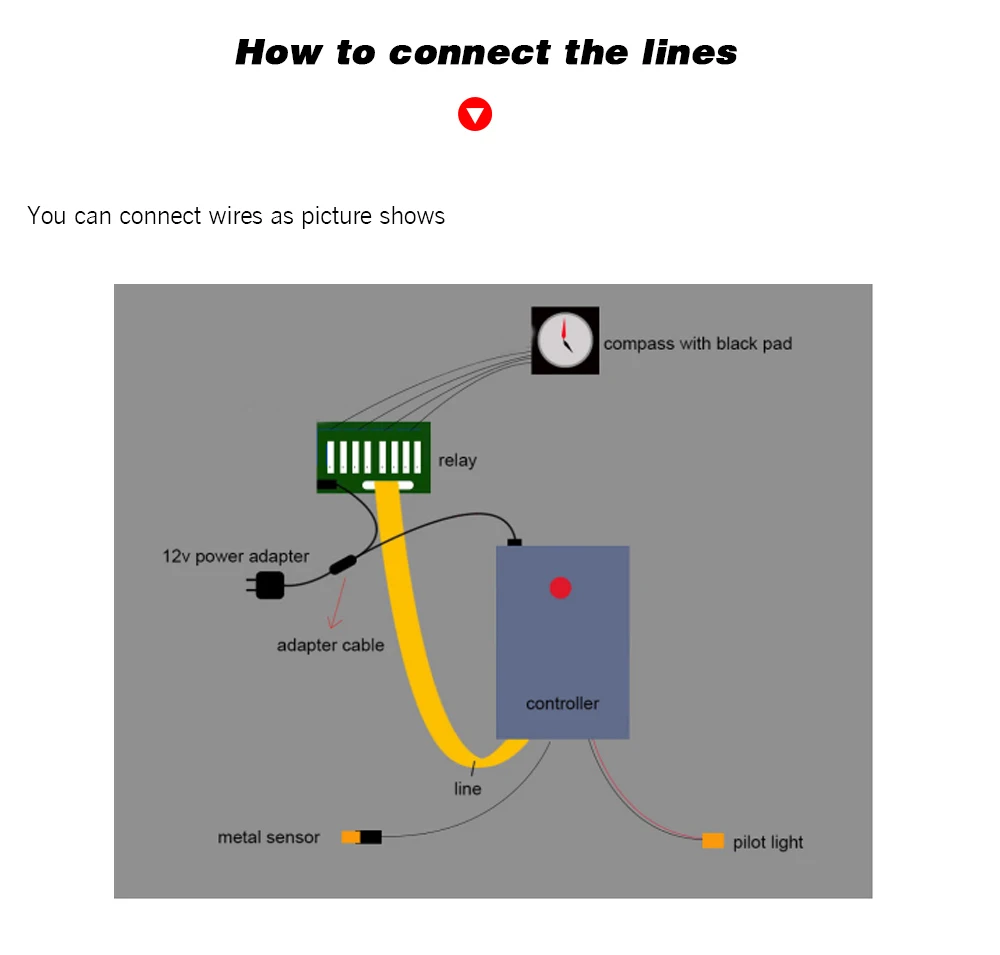 How to connect the lines

You can connect wires as picture shows

compass with black pad

relay

12v power adapter

adapter cable

controller

line

metal sensor

pilot light