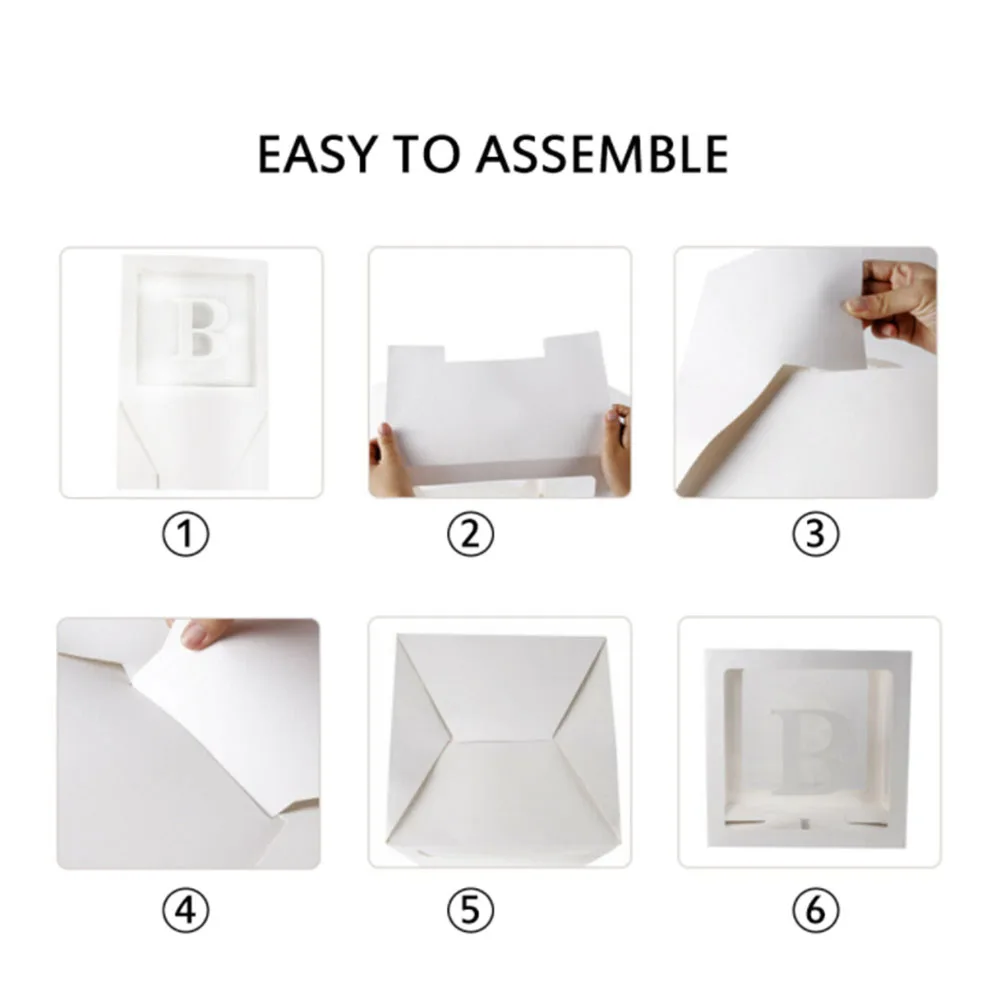 EASY TO ASSEMBLE

B

①

②

③

④

⑤

B

⑥