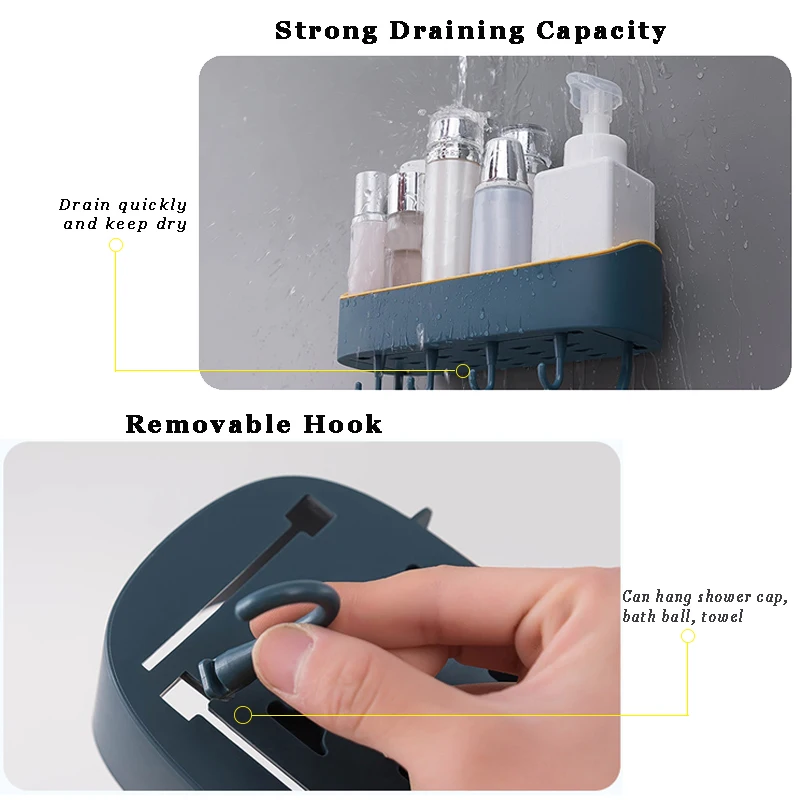 Strong Draining Capacity

Drain quickly and keep dry

Removable Hook

Can hang shower cap, bath ball, towel