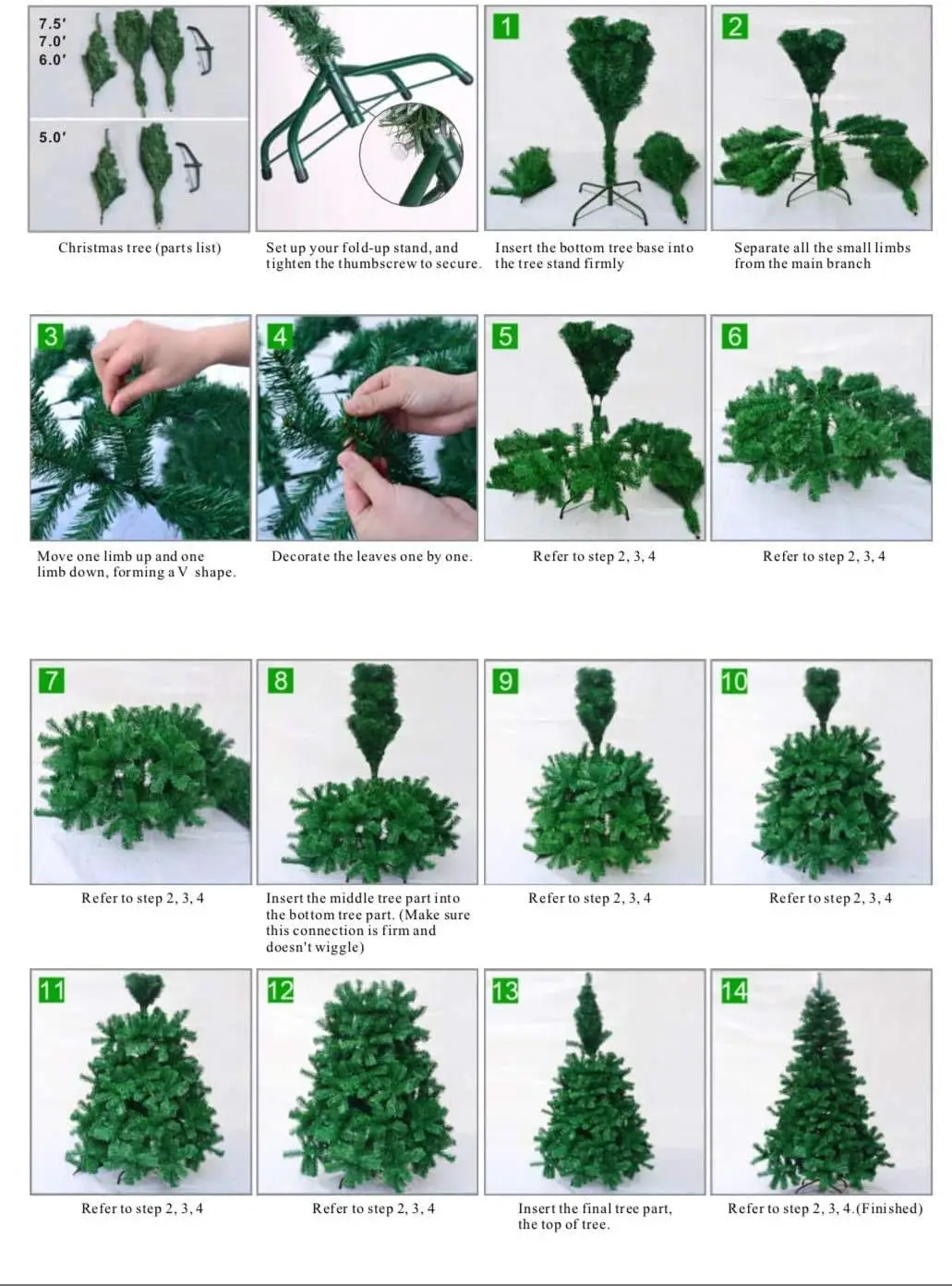 7.5′
7.0′
6.0′

5.0′

Christmas tree (parts list)

Set up your fold-up stand, and tighten the thumbscrew to secure.

1

Insert the bottom tree base into the tree stand firmly

2

Separate all the small limbs from the main branch

3

Move one limb up and one limb down, forming a V shape.

4

Decorate the leaves one by one.

5

Refer to step 2, 3, 4

6

Refer to step 2, 3, 4

7

Refer to step 2, 3, 4

8

Insert the middle tree part into the bottom tree part. (Make sure this connection is firm and doesn't wiggle)

9

Refer to step 2, 3, 4

10

Refer to step 2, 3, 4

11

Refer to step 2, 3, 4

12

Refer to step 2, 3, 4

13

Insert the final tree part, the top of tree.

14

Refer to step 2, 3, 4.(Finished)