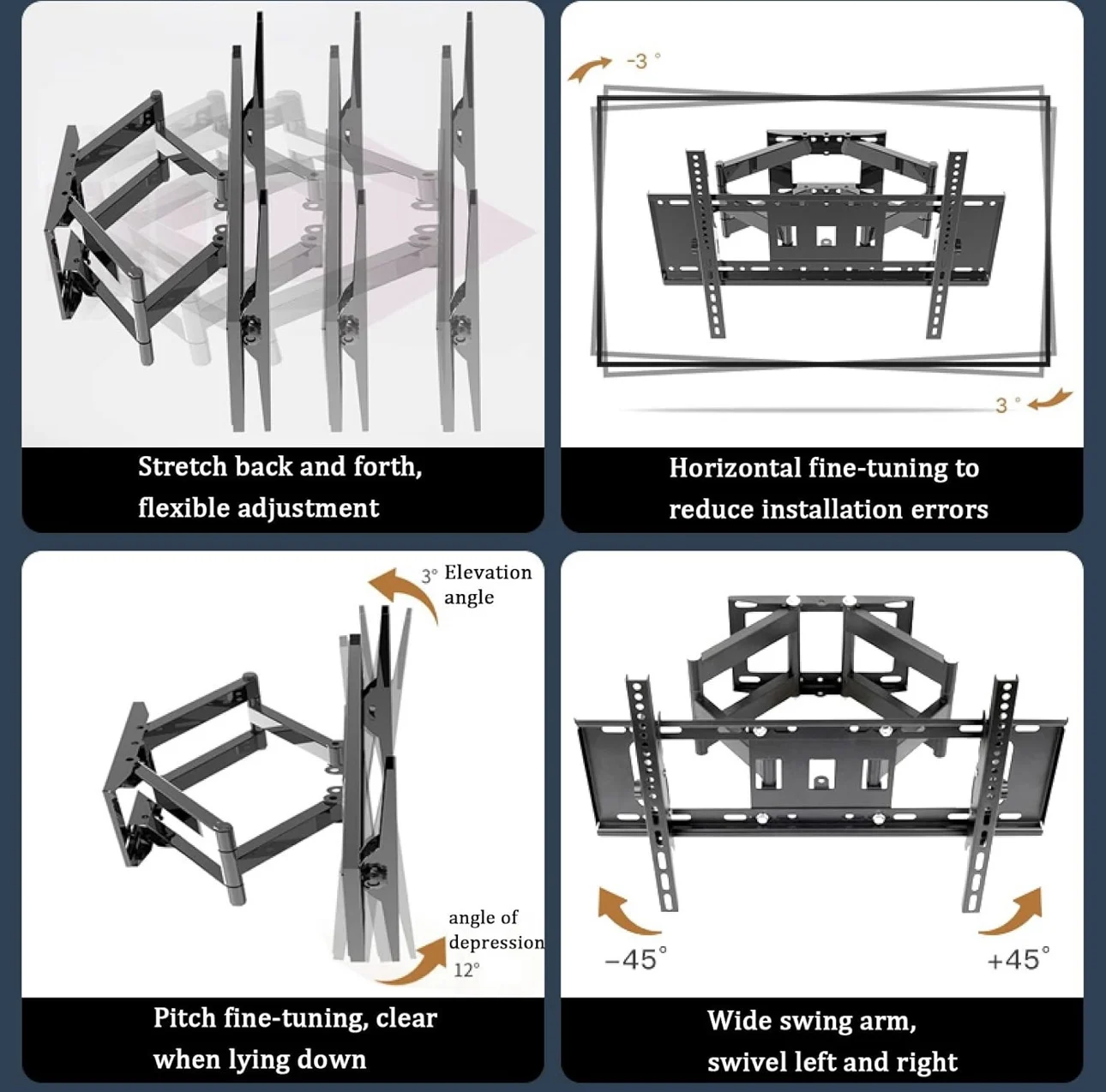 Stretch back and forth, flexible adjustment

-3 °

3 °

Horizontal fine-tuning to reduce installation errors

3° Elevation angle

angle of depression 12°

Pitch fine-tuning, clear when lying down

−45°

+45°

Wide swing arm, swivel left and right