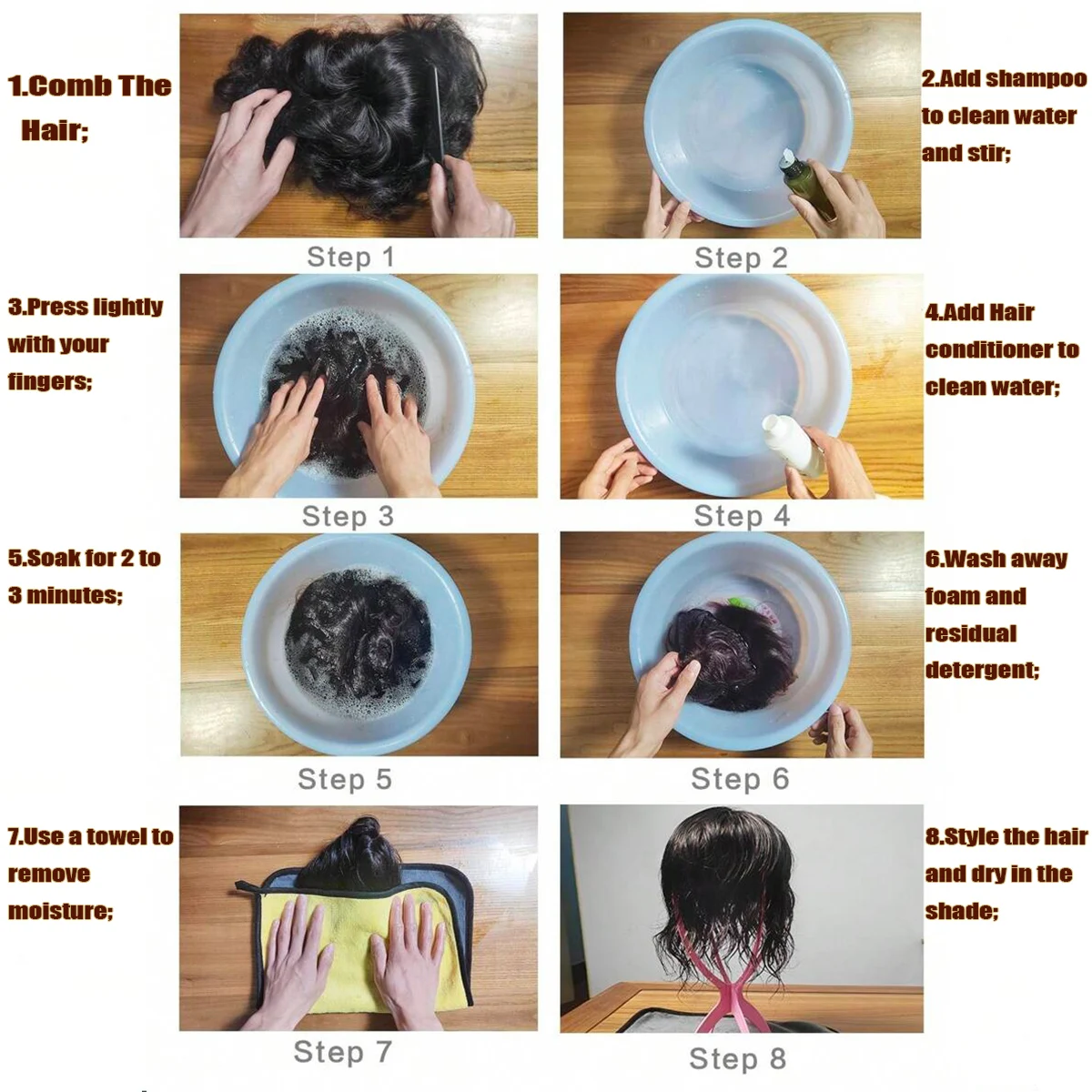 1.Comb The Hair;

Step 1

2.Add shampoo to clean water and stir;

Step 2

3.Press lightly with your fingers;

Step 3

4.Add Hair conditioner to clean water;

Step 4

5.Soak for 2 to 3 minutes;

Step 5

6.Wash away foam and residual detergent;

Step 6

7.Use a towel to remove moisture;

Step 7

8.Style the hair and dry in the shade;

Step 8