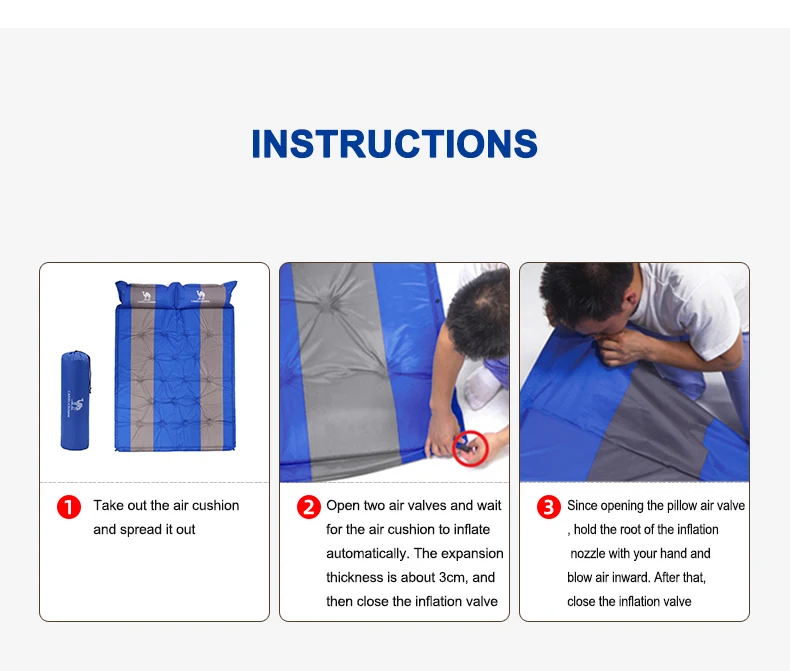 INSTRUCTIONS

1 Take out the air cushion and spread it out

2 Open two air valves and wait for the air cushion to inflate automatically. The expansion thickness is about 3cm, and then close the inflation valve

3 Since opening the pillow air valve , hold the root of the inflation nozzle with your hand and blow air inward. After that, close the inflation valve