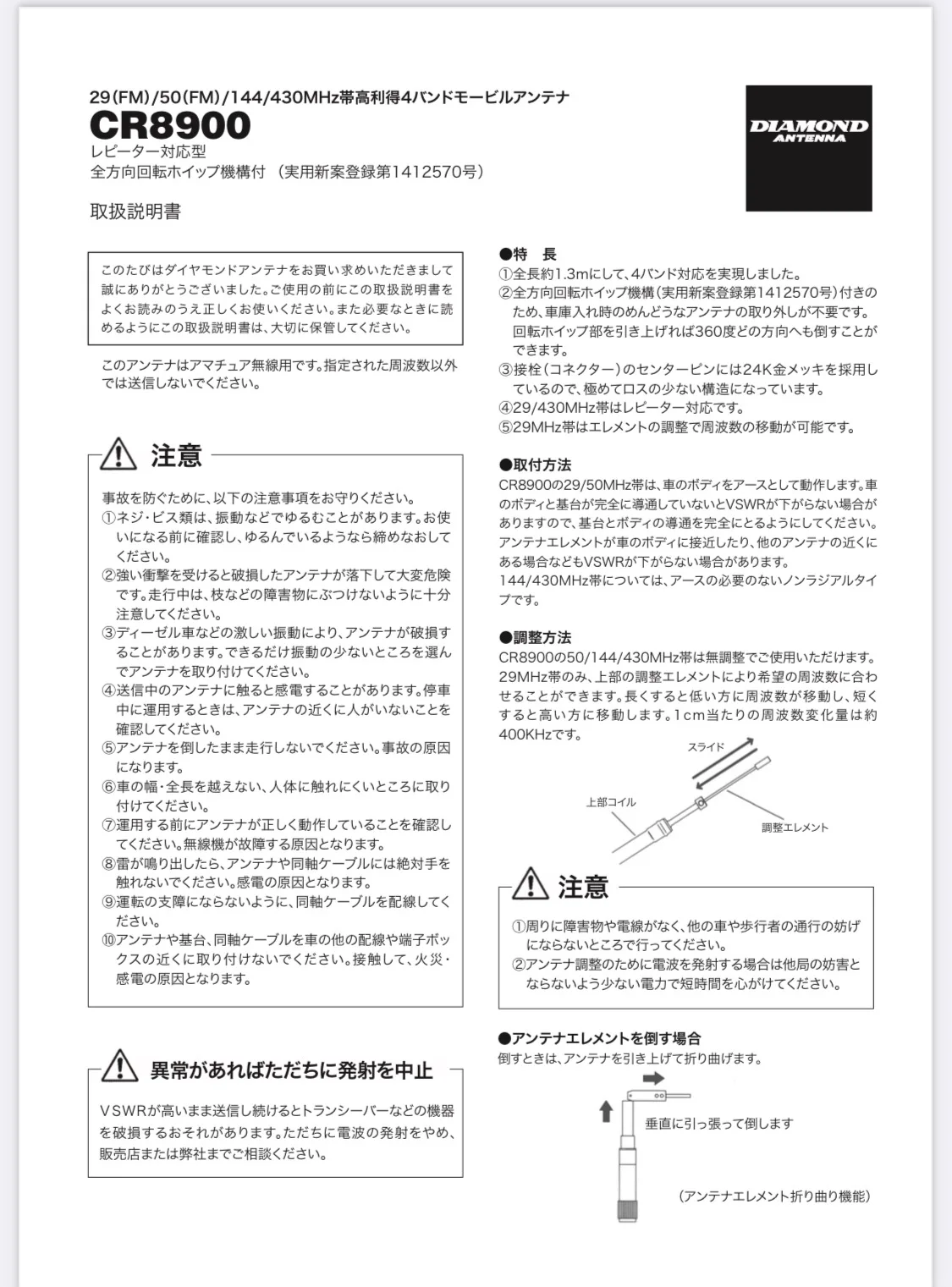 29(FM)/50(FM)/144/430MHz帯高利得4バンドモービルアンテナ
CR8900
レピーター対応型
全方向回転ホイップ機構付 (実用新案登録第1412570号)

DIAMOND ANTENNA

取扱説明書

このたびはダイヤモンドアンテナをお買い求めいただきまして誠にありがとうございました。ご使用の前にこの取扱説明書をよくお読みのうえ正しくお使いください。また必要なときに読めるようにこの取扱説明書は、大切に保管してください。

このアンテナはアマチュア無線用です。指定された周波数以外では送信しないでください。

注意

事故を防ぐために、以下の注意事項をお守りください。
①ネジ・ビス類は、振動などでゆるむことがあります。お使いになる前に確認し、ゆるんでいるようなら締めなおしてください。
②強い衝撃を受けると破損したアンテナが落下して大変危険です。走行中は、枝などの障害物にぶつけないように十分注意してください。
③ディーゼル車などの激しい振動により、アンテナが破損することがあります。できるだけ振動の少ないところを選んでアンテナを取り付けてください。
④送信中のアンテナに触ると感電することがあります。停車中に運用するときは、アンテナの近くに人がいないことを確認してください。
⑤アンテナを倒したまま走行しないでください。事故の原因になります。
⑥車の幅・全長を越えない、人体に触れにくいところに取り付けてください。
⑦運用する前にアンテナが正しく動作していることを確認してください。無線機が故障する原因となります。
⑧雷が鳴り出したら、アンテナや同軸ケーブルには絶対手を触れないでください。感電の原因となります。
⑨運転の支障にならないように、同軸ケーブルを配線してください。
⑩アンテナや基台、同軸ケーブルを車の他の配線や端子ボックスの近くに取り付けないでください。接触して、火災・感電の原因となります。

異常があればただちに発射を中止

VSWRが高いまま送信し続けるとトランシーバーなどの機器を破損するおそれがあります。ただちに電波の発射をやめ、販売店または弊社までご相談ください。

●特 長
①全長約1.3mにして、4バンド対応を実現しました。
②全方向回転ホイップ機構(実用新案登録第1412570号)付きのため、車庫入れ時のめんどうなアンテナの取り外しが不要です。回転ホイップ部を引き上げれば360度どの方向へも倒すことができます。
③接栓(コネクター)のセンターピンには24K金メッキを採用しているので、極めてロスの少ない構造になっています。
④29/430MHz帯はレピーター対応です。
⑤29MHz帯はエレメントの調整で周波数の移動が可能です。

●取付方法
CR8900の29/50MHz帯は、車のボディをアースとして動作します。車のボディと基台が完全に導通していないとVSWRが下がらない場合がありますので、基台とボディの導通を完全にとるようにしてください。アンテナエレメントが車のボディに接近したり、他のアンテナの近くにある場合などもVSWRが下がらない場合があります。
144/430MHz帯については、アースの必要のないノンラジアルタイプです。

●調整方法
CR8900の50/144/430MHz帯は無調整でご使用いただけます。29MHz帯のみ、上部の調整エレメントにより希望の周波数に合わせることができます。長くすると低い方に周波数が移動し、短くすると高い方に移動します。1cm当たりの周波数変化量は約400KHzです。

スライド
上部コイル
調整エレメント

注意

①周りに障害物や電線がなく、他の車や歩行者の通行の妨げにならないところで行ってください。
②アンテナ調整のために電波を発射する場合は他局の妨害とならないよう少ない電力で短時間を心がけてください。

●アンテナエレメントを倒す場合
倒すときは、アンテナを引き上げて折り曲げます。

垂直に引っ張って倒します

(アンテナエレメント折り曲り機能)