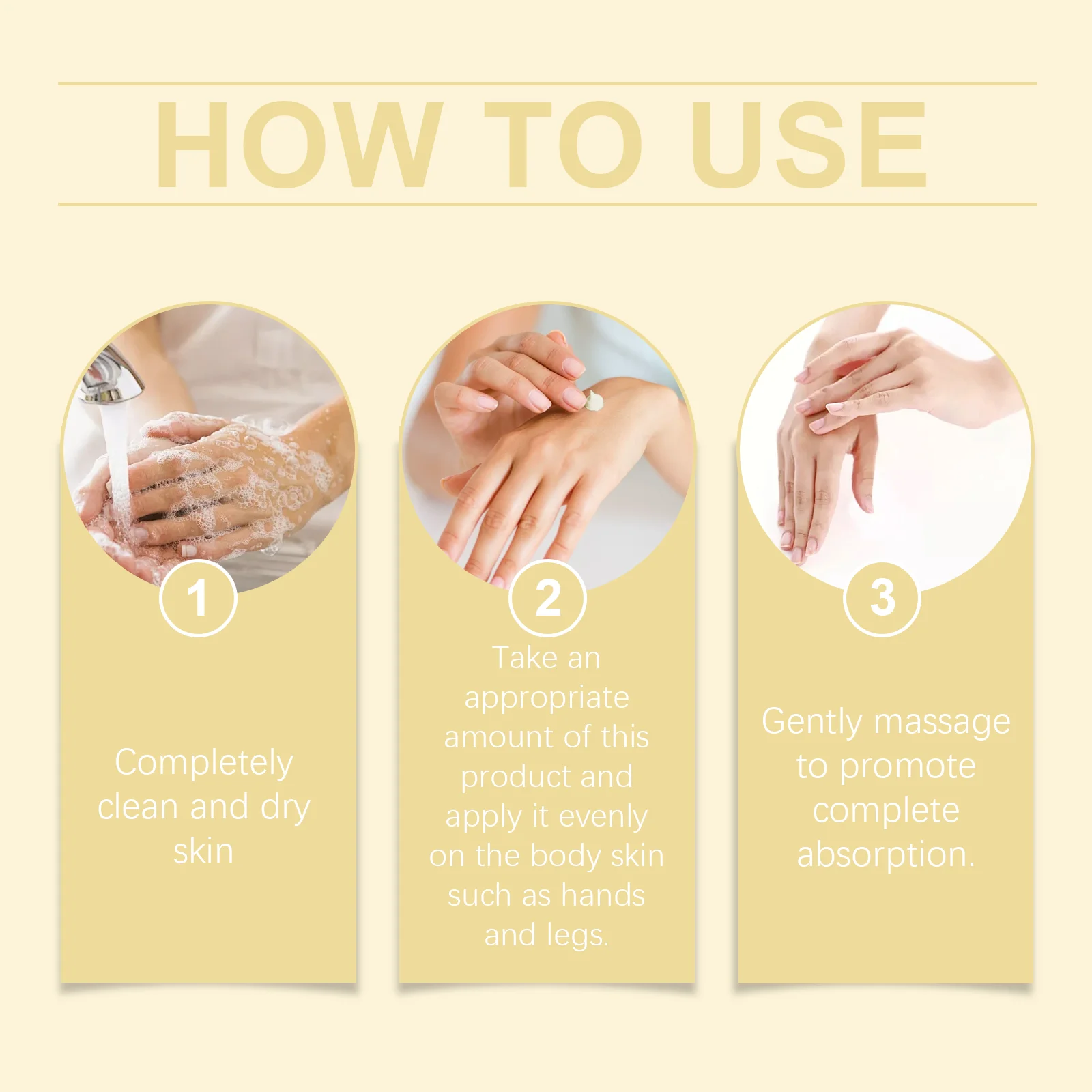 HOW TO USE

1

Completely clean and dry skin

2

Take an appropriate amount of this product and apply it evenly on the body skin such as hands and legs.

3

Gently massage to promote complete absorption.