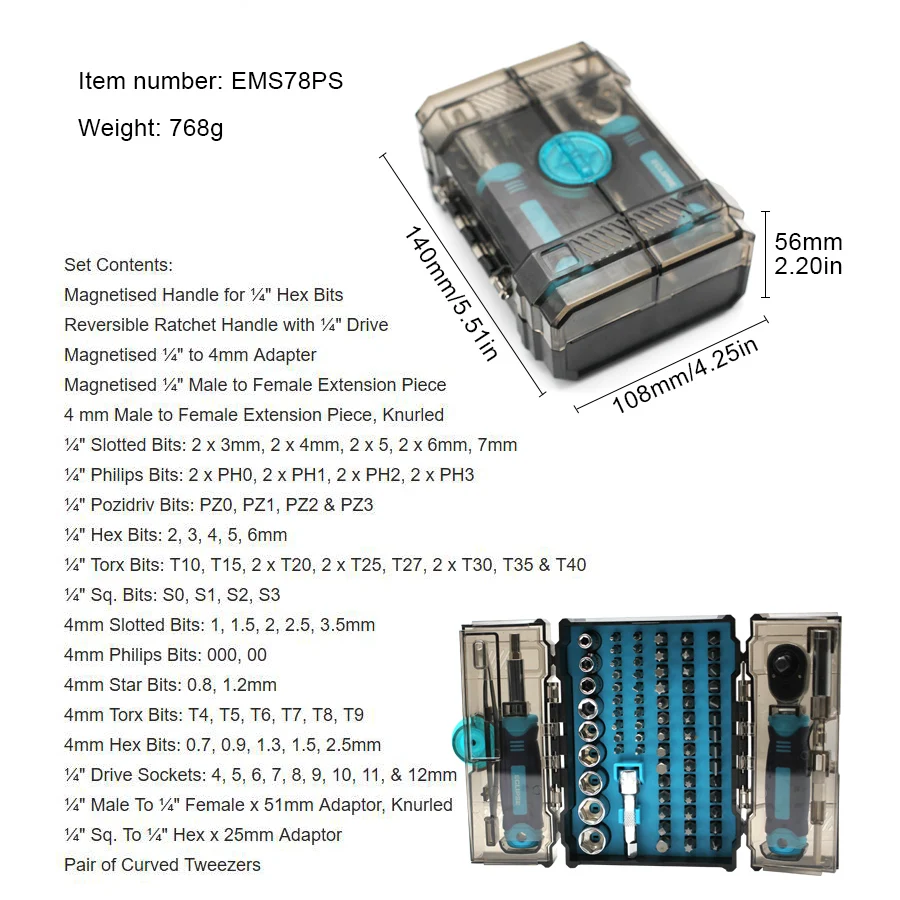 Item number: EMS78PS

Weight: 768g

140mm/5.51in

56mm
2.20in

108mm/4.25in

Set Contents:
Magnetised Handle for ¼" Hex Bits
Reversible Ratchet Handle with ¼" Drive
Magnetised ¼" to 4mm Adapter
Magnetised ¼" Male to Female Extension Piece
4 mm Male to Female Extension Piece, Knurled
¼" Slotted Bits: 2 x 3mm, 2 x 4mm, 2 x 5, 2 x 6mm, 7mm
¼" Philips Bits: 2 x PH0, 2 x PH1, 2 x PH2, 2 x PH3
¼" Pozidriv Bits: PZ0, PZ1, PZ2 & PZ3
¼" Hex Bits: 2, 3, 4, 5, 6mm
¼" Torx Bits: T10, T15, 2 x T20, 2 x T25, T27, 2 x T30, T35 & T40
¼" Sq. Bits: S0, S1, S2, S3
4mm Slotted Bits: 1, 1.5, 2, 2.5, 3.5mm
4mm Philips Bits: 000, 00
4mm Star Bits: 0.8, 1.2mm
4mm Torx Bits: T4, T5, T6, T7, T8, T9
4mm Hex Bits: 0.7, 0.9, 1.3, 1.5, 2.5mm
¼" Drive Sockets: 4, 5, 6, 7, 8, 9, 10, 11, & 12mm
¼" Male To ¼" Female x 51mm Adaptor, Knurled
¼" Sq. To ¼" Hex x 25mm Adaptor
Pair of Curved Tweezers