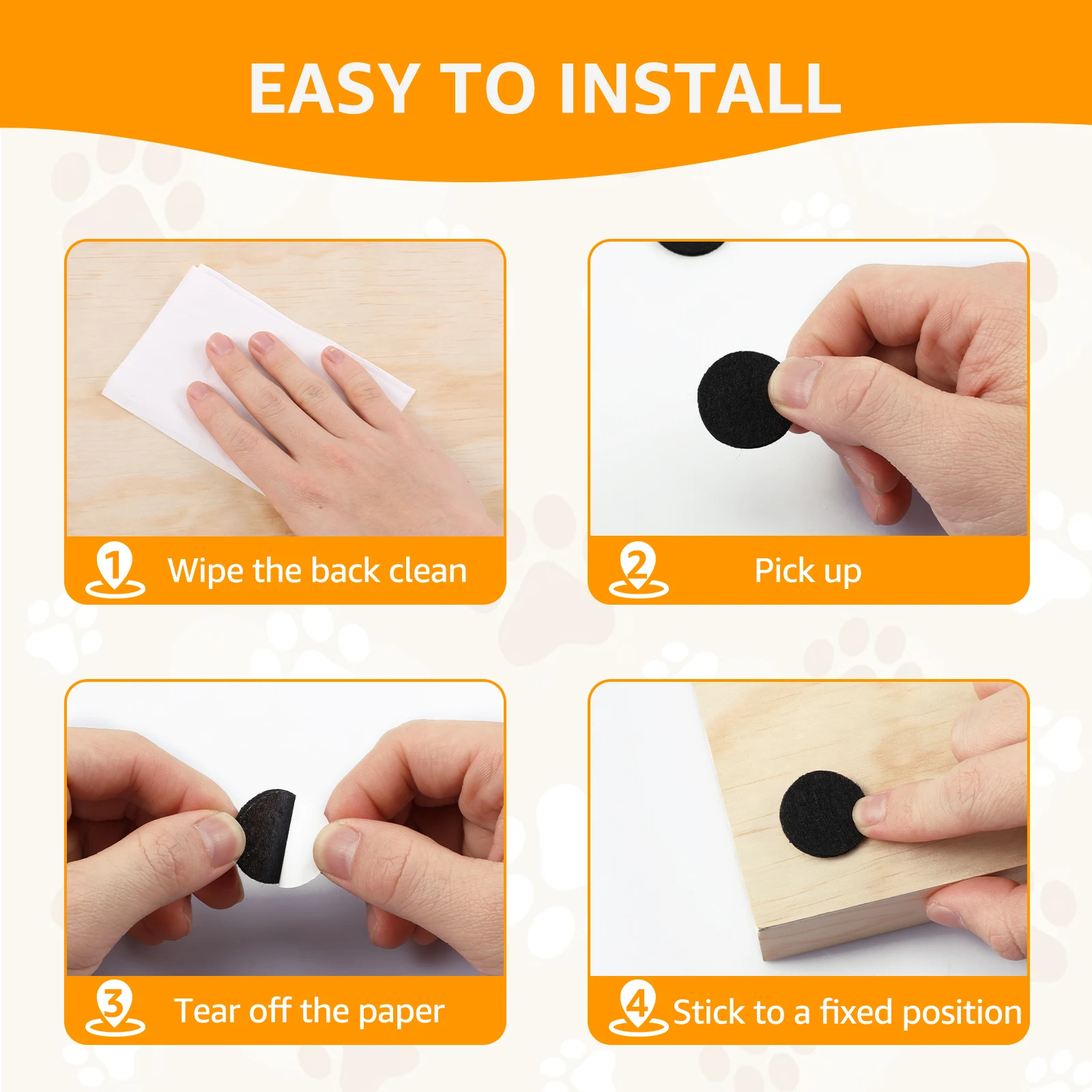 EASY TO INSTALL

1 Wipe the back clean

2 Pick up

3 Tear off the paper

4 Stick to a fixed position