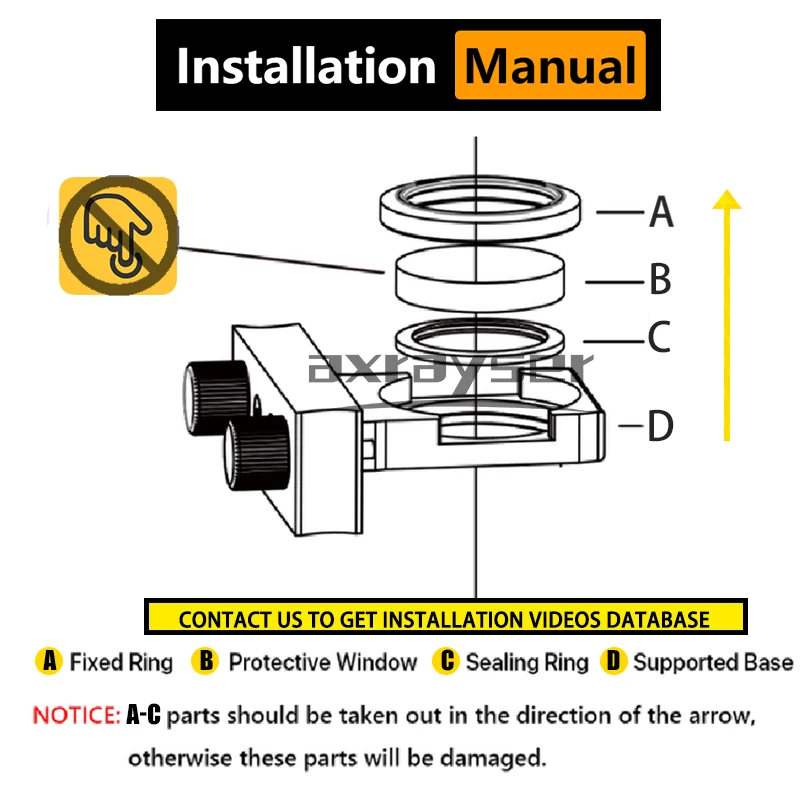 Installation Manual

A
B
C
D

axrayser

CONTACT US TO GET INSTALLATION VIDEOS DATABASE

A Fixed Ring B Protective Window C Sealing Ring D Supported Base

NOTICE: A-C parts should be taken out in the direction of the arrow, otherwise these parts will be damaged.