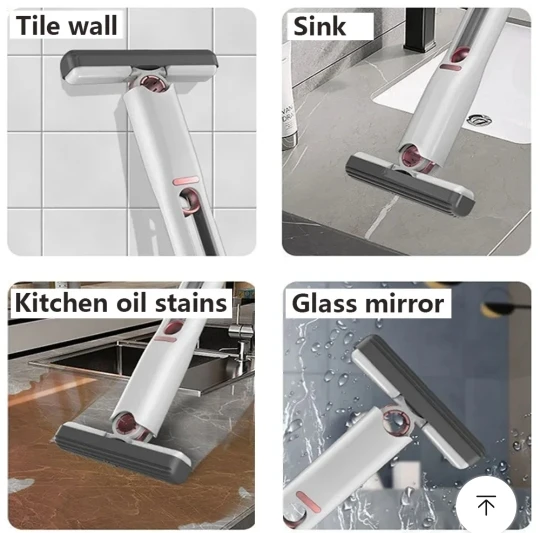 Tile wall

Sink

Kitchen oil stains

Glass mirror