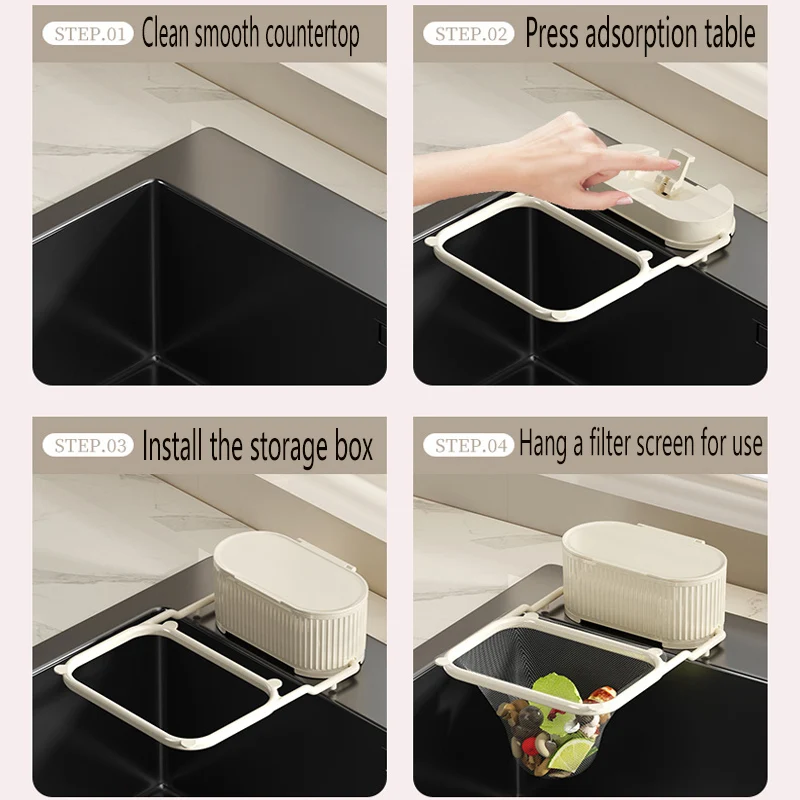 STEP.01 Clean smooth countertop

STEP.02 Press adsorption table

STEP.03 Install the storage box

STEP.04 Hang a filter screen for use