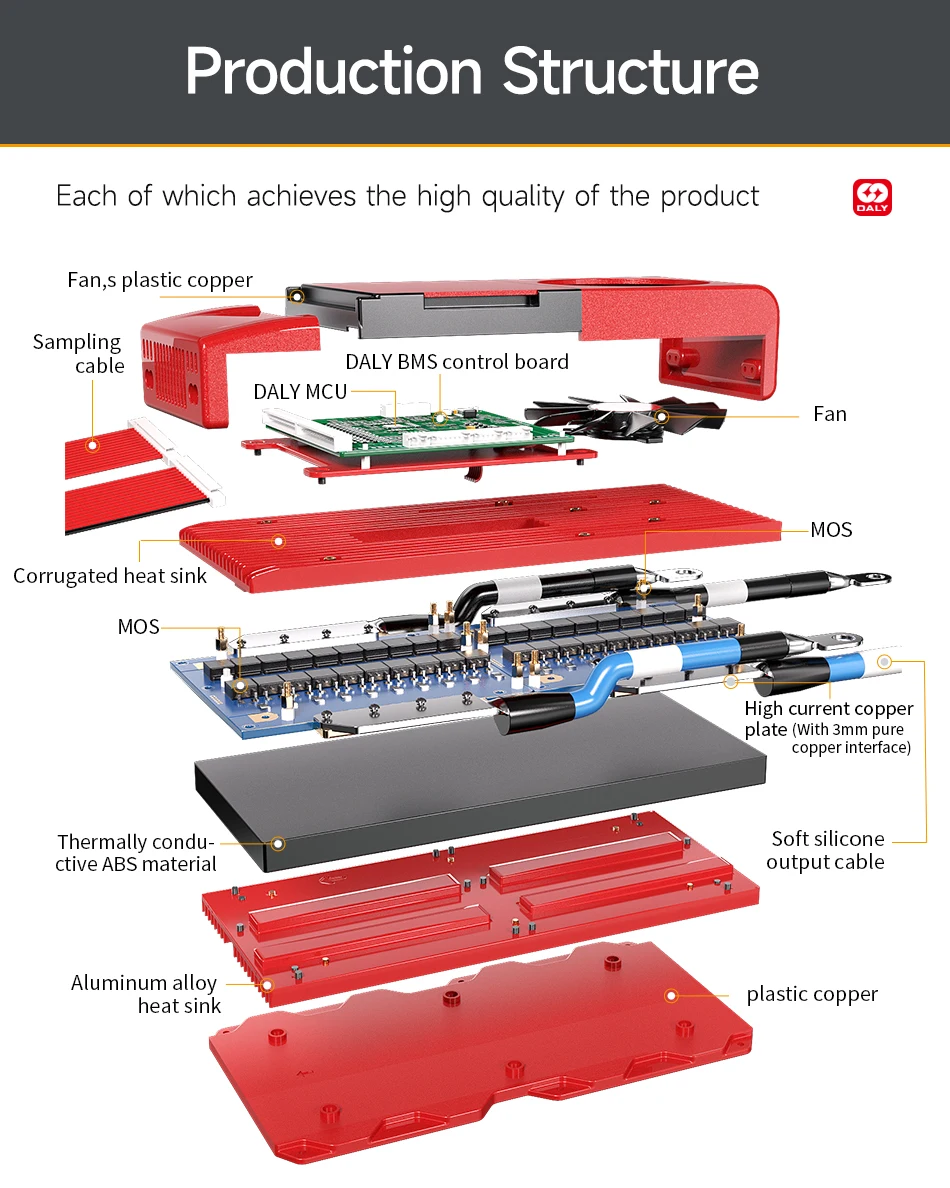 Production Structure

Each of which achieves the high quality of the product

DALY

Fan,s plastic copper

Sampling cable

DALY BMS control board

DALY MCU

Fan

MOS

Corrugated heat sink

MOS

High current copper plate (With 3mm pure copper interface)

Thermally conductive ABS material

Soft silicone output cable

Aluminum alloy heat sink

plastic copper