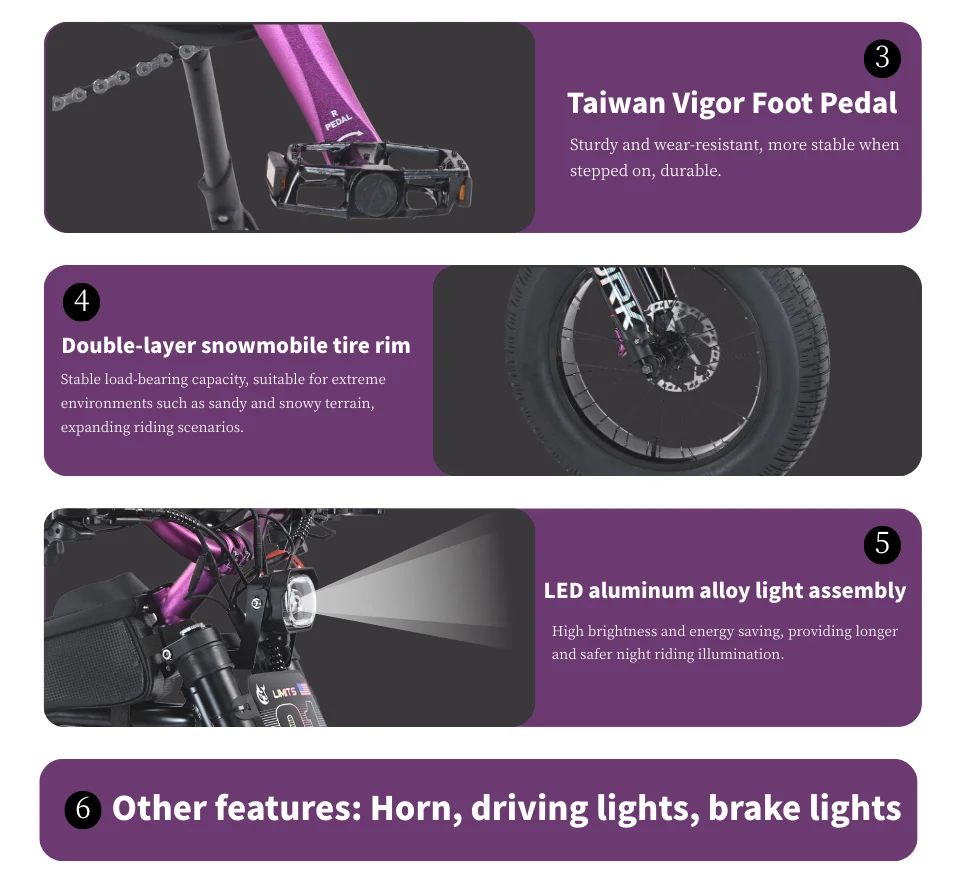 R
PEDAL

3

Taiwan Vigor Foot Pedal

Sturdy and wear-resistant, more stable when stepped on, durable.

4

Double-layer snowmobile tire rim

Stable load-bearing capacity, suitable for extreme environments such as sandy and snowy terrain, expanding riding scenarios.

5

LED aluminum alloy light assembly

High brightness and energy saving, providing longer and safer night riding illumination.

LIMITS

6 Other features: Horn, driving lights, brake lights