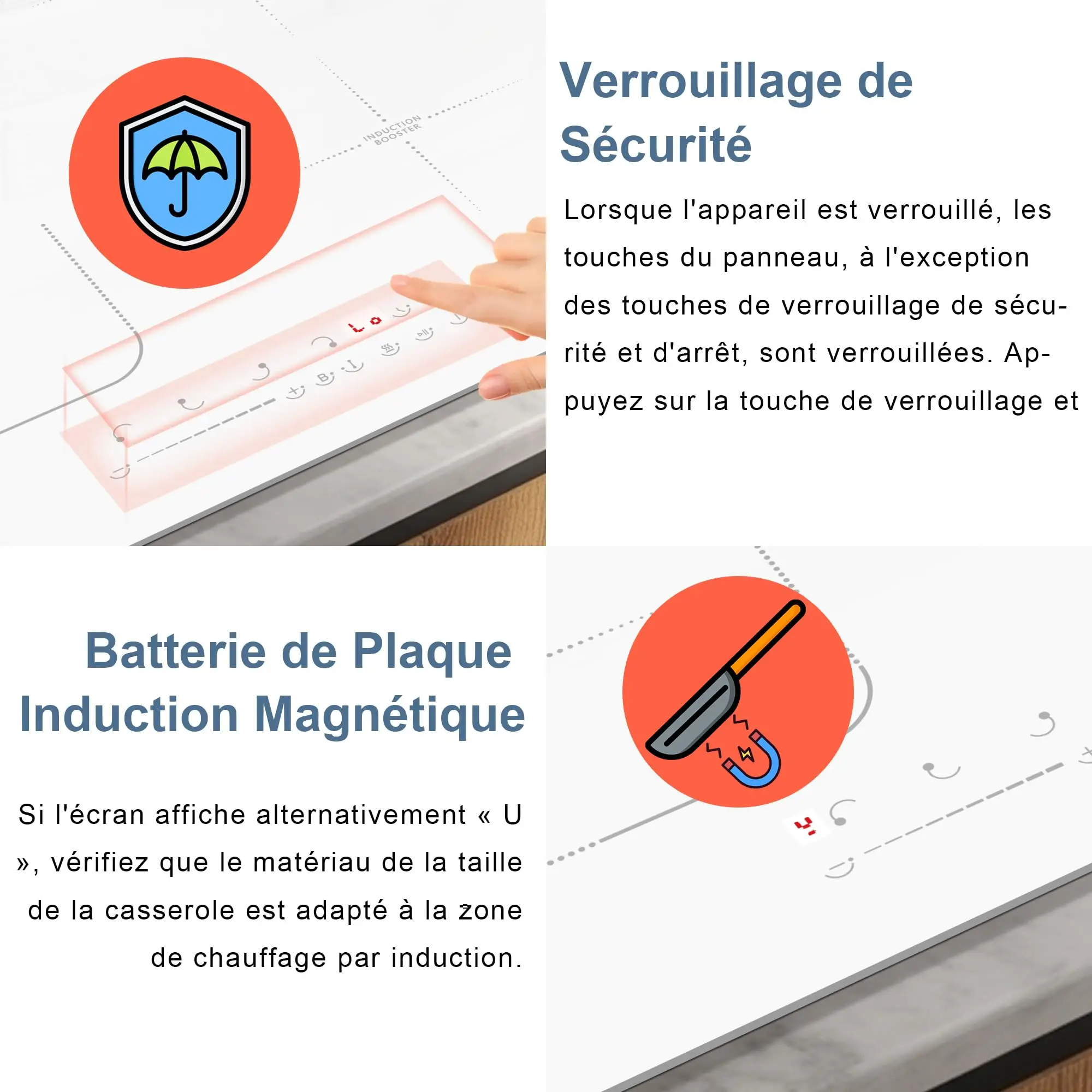 INDUCTION BOOSTER

Lo

B

Verrouillage de Sécurité

Lorsque l'appareil est verrouillé, les touches du panneau, à l'exception des touches de verrouillage de sécurité et d'arrêt, sont verrouillées. Appuyez sur la touche de verrouillage et

Batterie de Plaque Induction Magnétique

Si l'écran affiche alternativement « U », vérifiez que le matériau de la taille de la casserole est adapté à la zone de chauffage par induction.