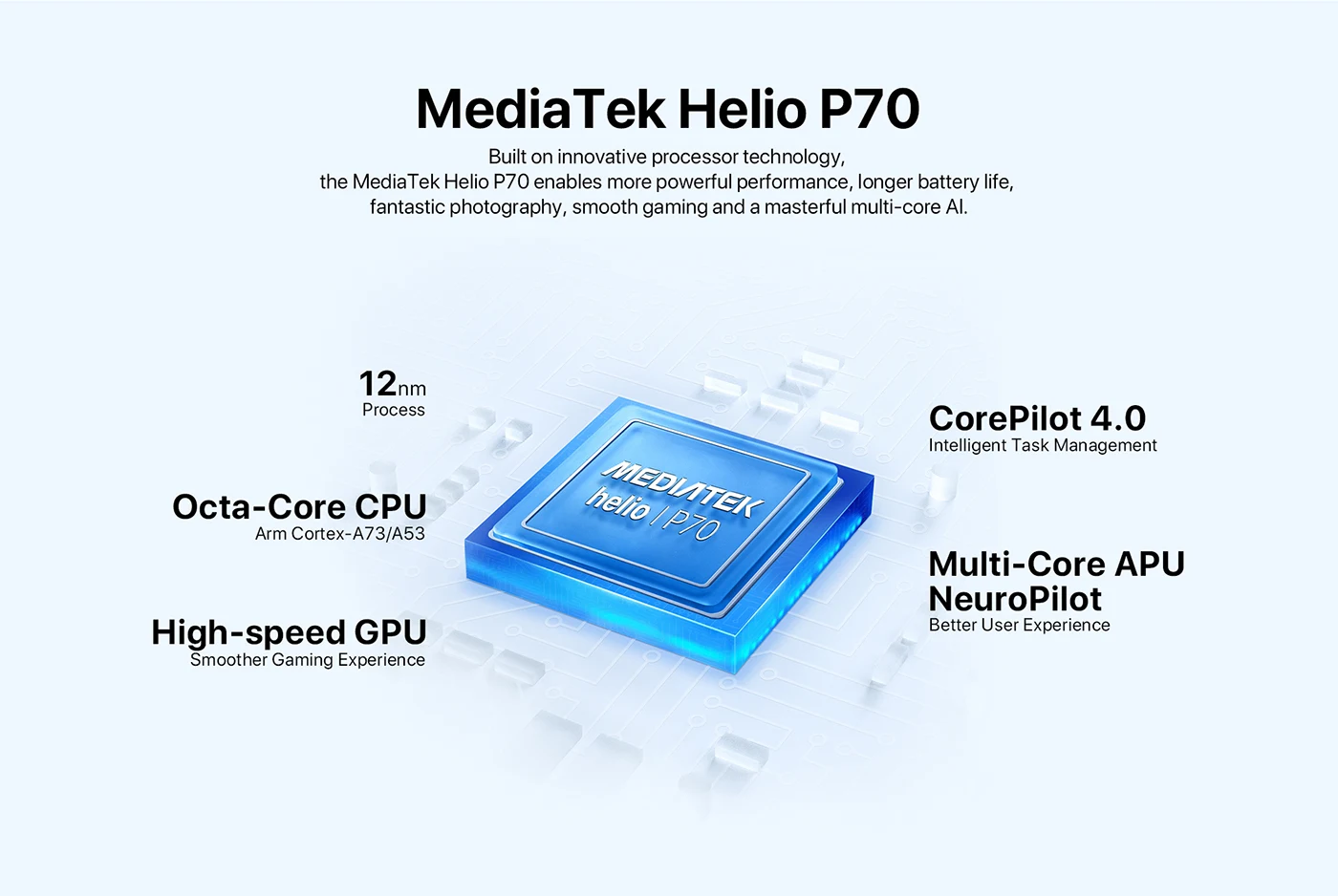 MediaTek Helio P70

Built on innovative processor technology, the MediaTek Helio P70 enables more powerful performance, longer battery life, fantastic photography, smooth gaming and a masterful multi-core AI.

12nm
Process

Octa-Core CPU
Arm Cortex-A73/A53

High-speed GPU
Smoother Gaming Experience

MEDIATEK
helio | P70

CorePilot 4.0
Intelligent Task Management

Multi-Core APU
NeuroPilot
Better User Experience