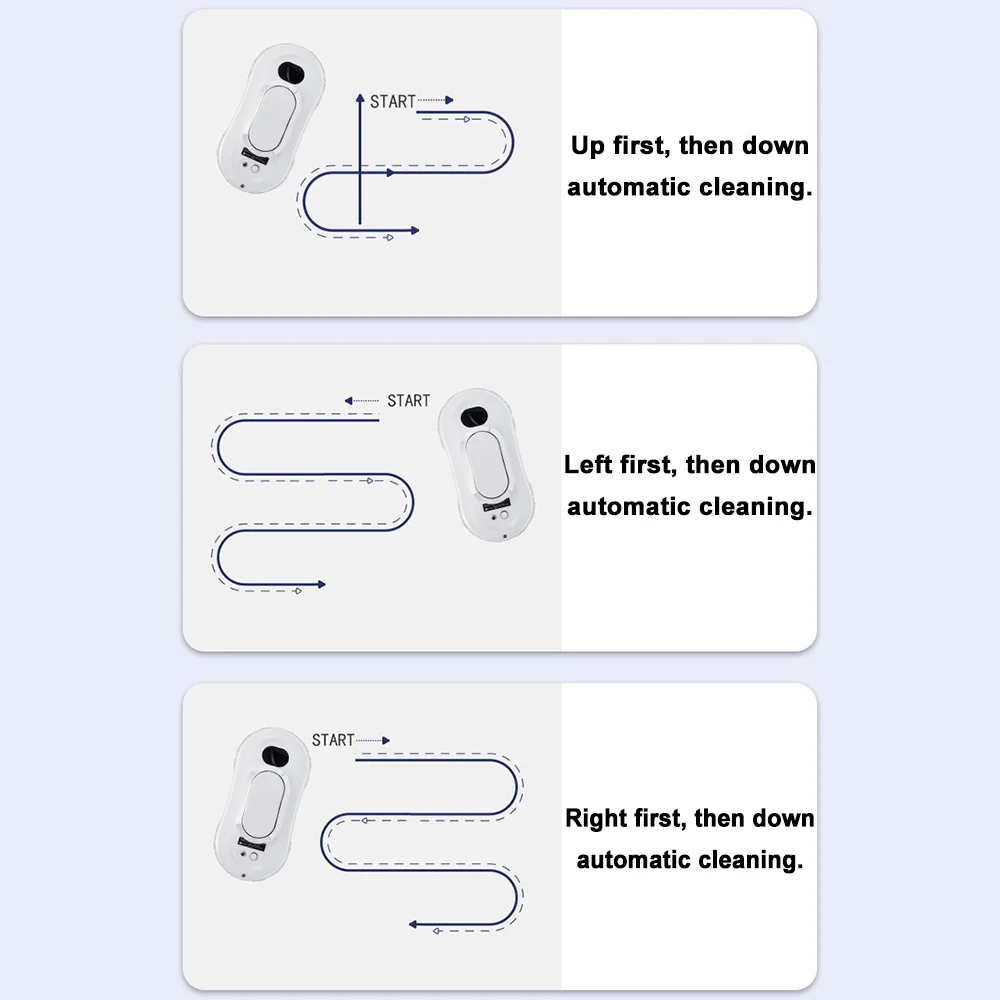 START

Up first, then down automatic cleaning.

START

Left first, then down automatic cleaning.

START

Right first, then down automatic cleaning.