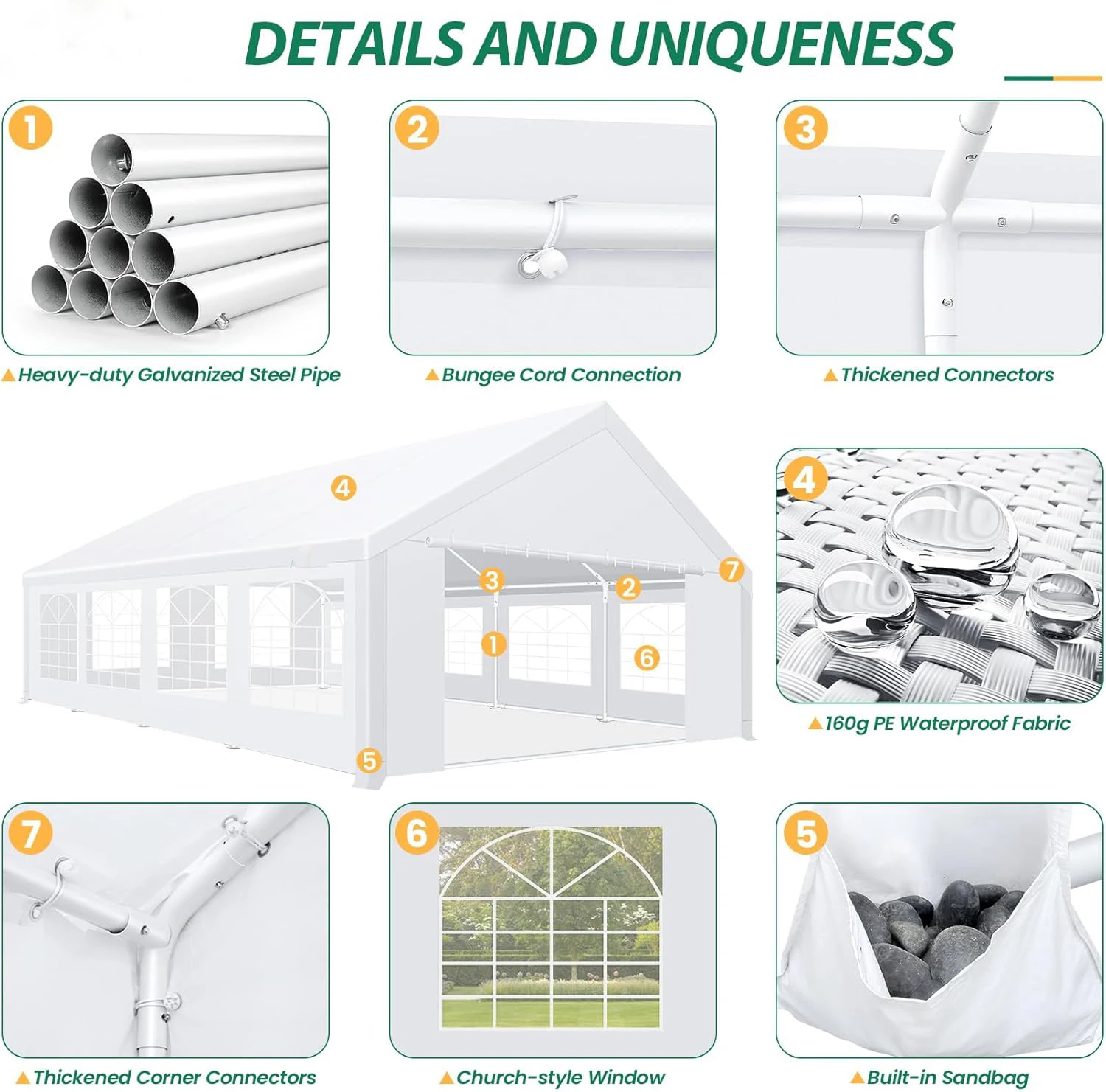 DETAILS AND UNIQUENESS

1

▲Heavy-duty Galvanized Steel Pipe

2

▲Bungee Cord Connection

3

▲Thickened Connectors

4

7

3

2

1

6

5

4

▲160g PE Waterproof Fabric

7

▲Thickened Corner Connectors

6

▲Church-style Window

5

▲Built-in Sandbag