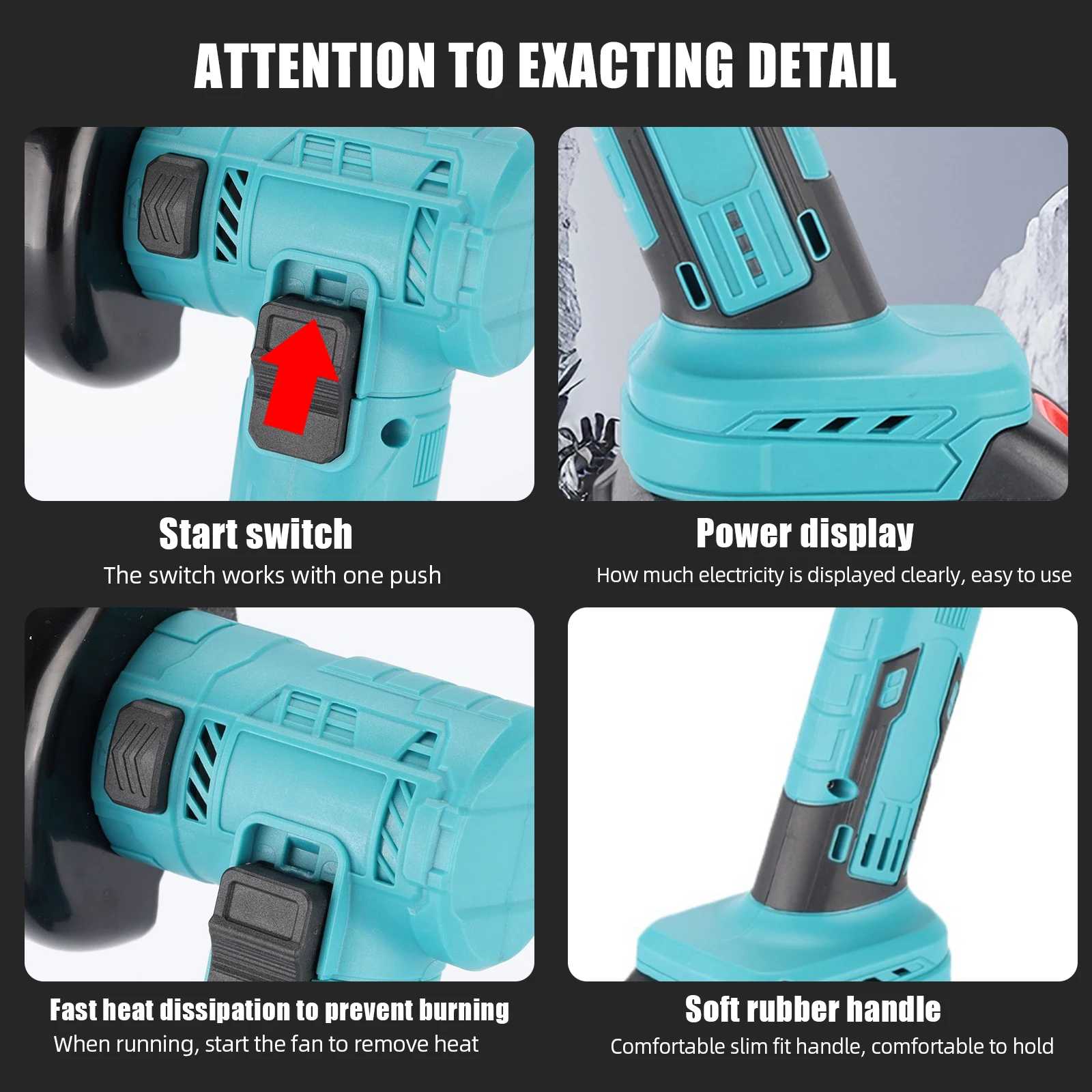 ATTENTION TO EXACTING DETAIL

Start switch
The switch works with one push

Power display
How much electricity is displayed clearly, easy to use

Fast heat dissipation to prevent burning
When running, start the fan to remove heat

Soft rubber handle
Comfortable slim fit handle, comfortable to hold