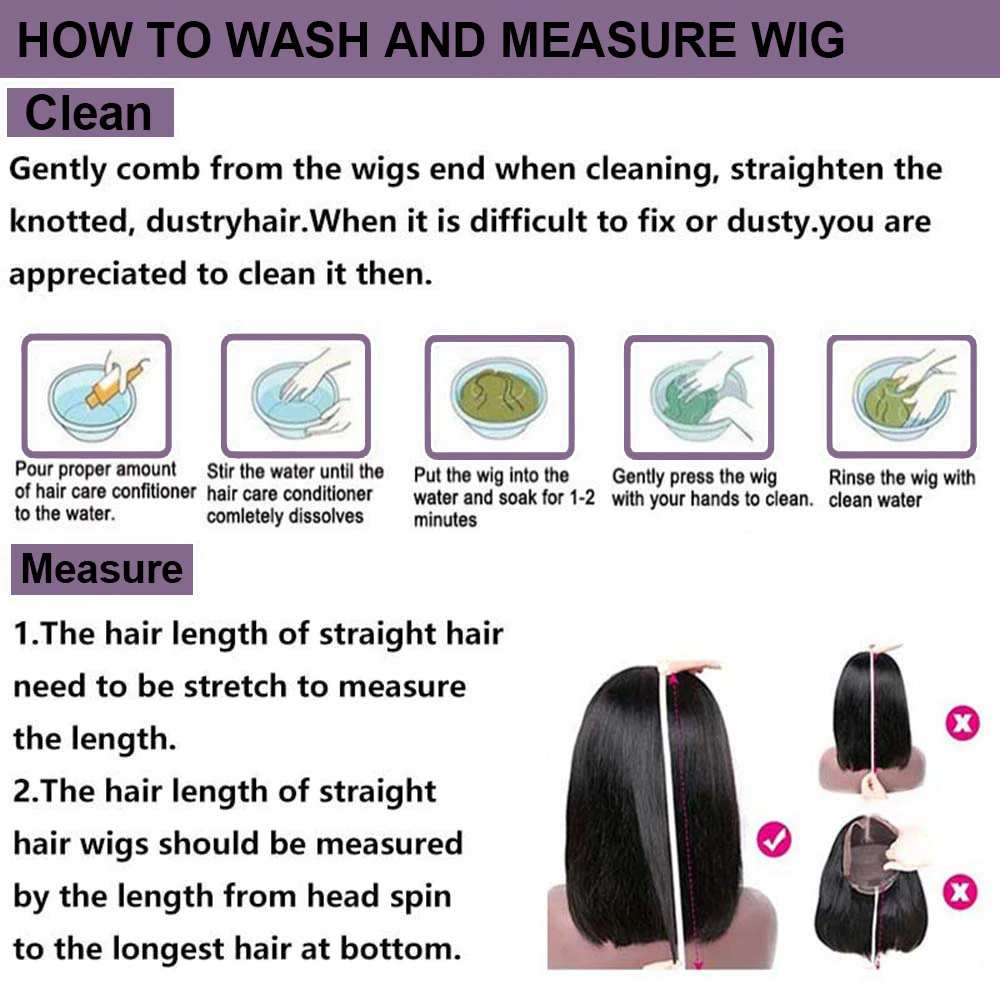 HOW TO WASH AND MEASURE WIG

Clean

Gently comb from the wigs end when cleaning, straighten the knotted, dustryhair.When it is difficult to fix or dusty.you are appreciated to clean it then.

Pour proper amount of hair care confitioner to the water.

Stir the water until the hair care conditioner comletely dissolves

Put the wig into the water and soak for 1-2 minutes

Gently press the wig with your hands to clean.

Rinse the wig with clean water

Measure

1.The hair length of straight hair need to be stretch to measure the length.
2.The hair length of straight hair wigs should be measured by the length from head spin to the longest hair at bottom.