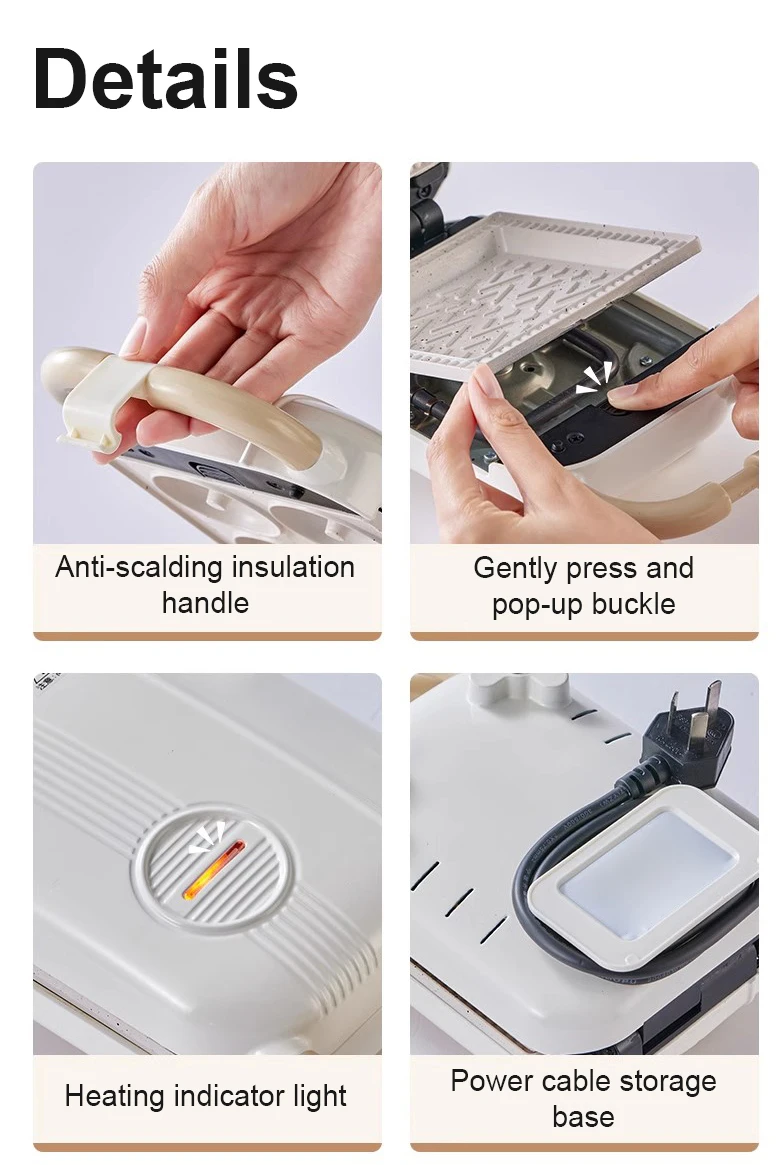 Details

Anti-scalding insulation handle

Gently press and pop-up buckle

Heating indicator light

Power cable storage base