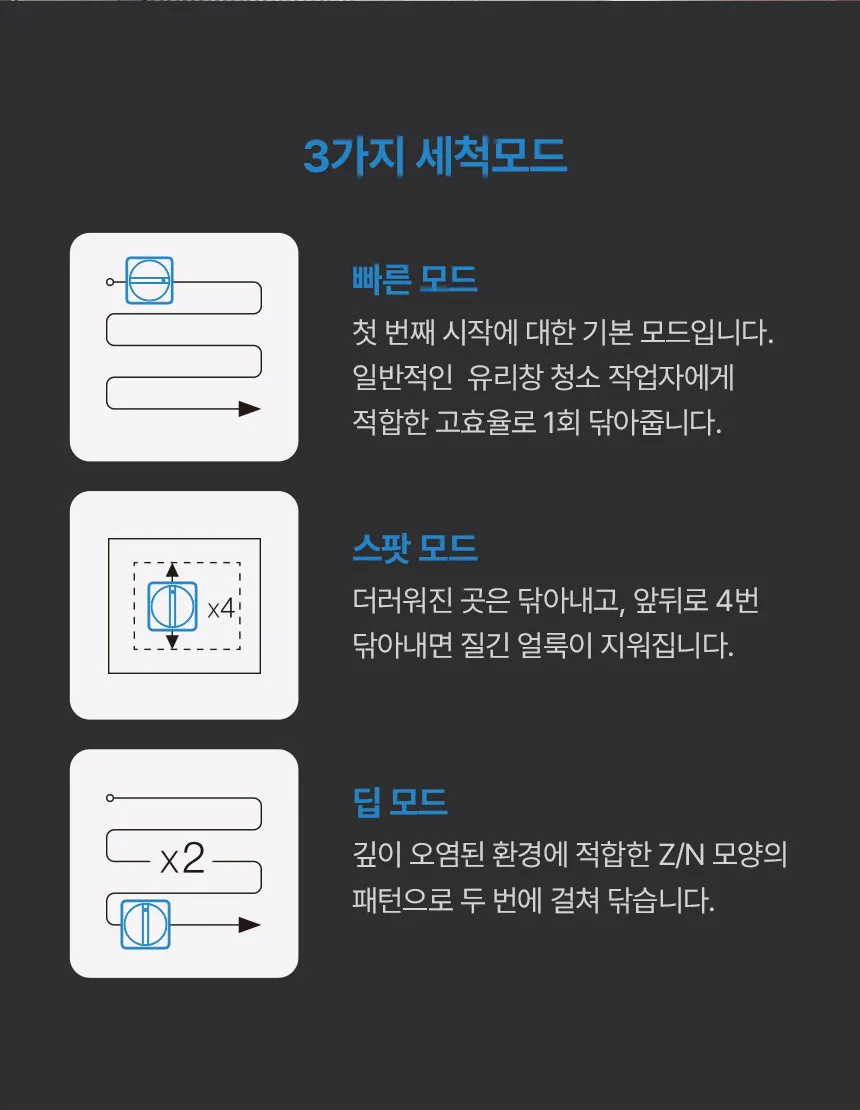 3가지 세척모드

빠른 모드
첫 번째 시작에 대한 기본 모드입니다. 일반적인 유리창 청소 작업자에게 적합한 고효율로 1회 닦아줍니다.

x4

스팟 모드
더러워진 곳은 닦아내고, 앞뒤로 4번 닦아내면 질긴 얼룩이 지워집니다.

x2

딥 모드
깊이 오염된 환경에 적합한 Z/N 모양의 패턴으로 두 번에 걸쳐 닦습니다.