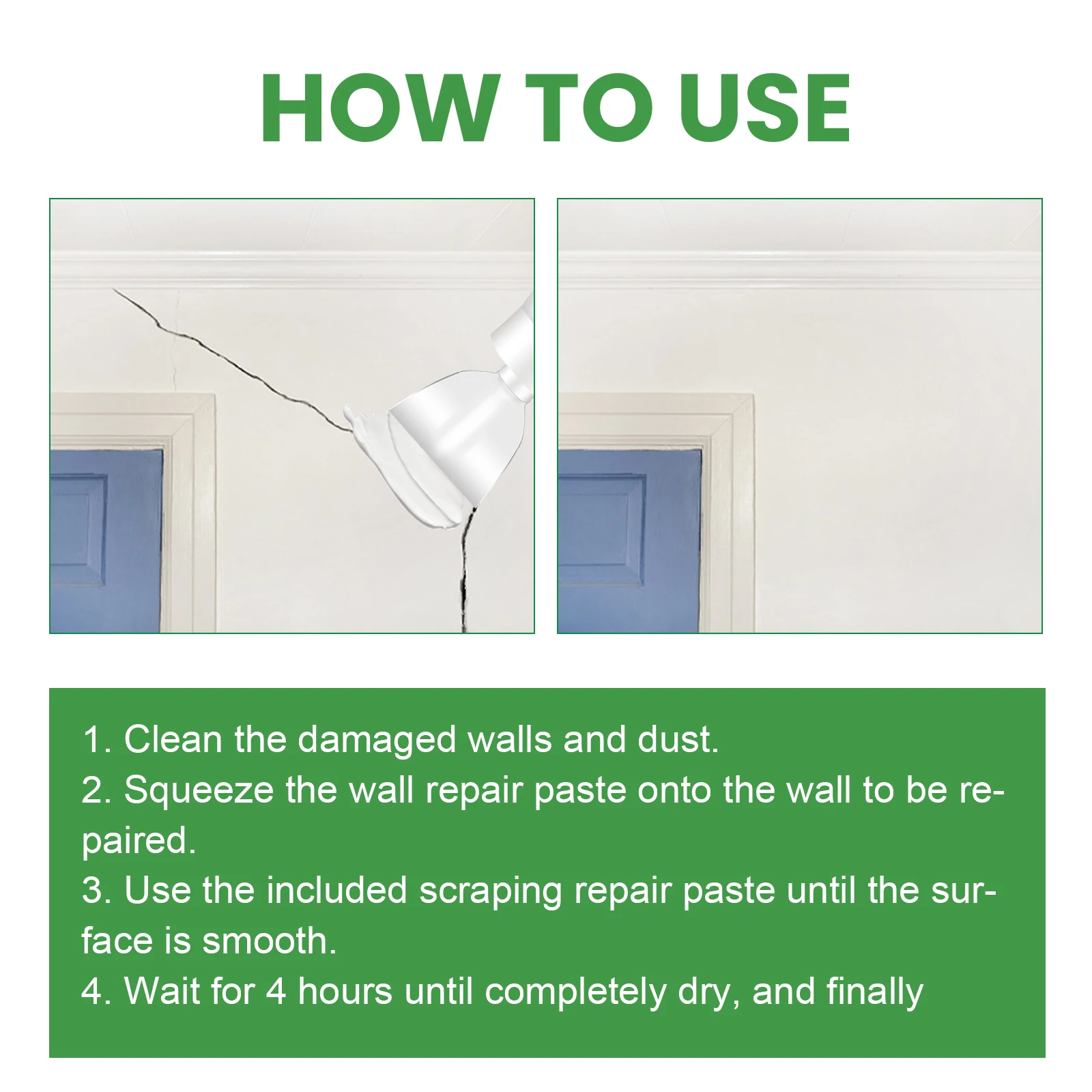 HOW TO USE

1. Clean the damaged walls and dust.
2. Squeeze the wall repair paste onto the wall to be repaired.
3. Use the included scraping repair paste until the surface is smooth.
4. Wait for 4 hours until completely dry, and finally