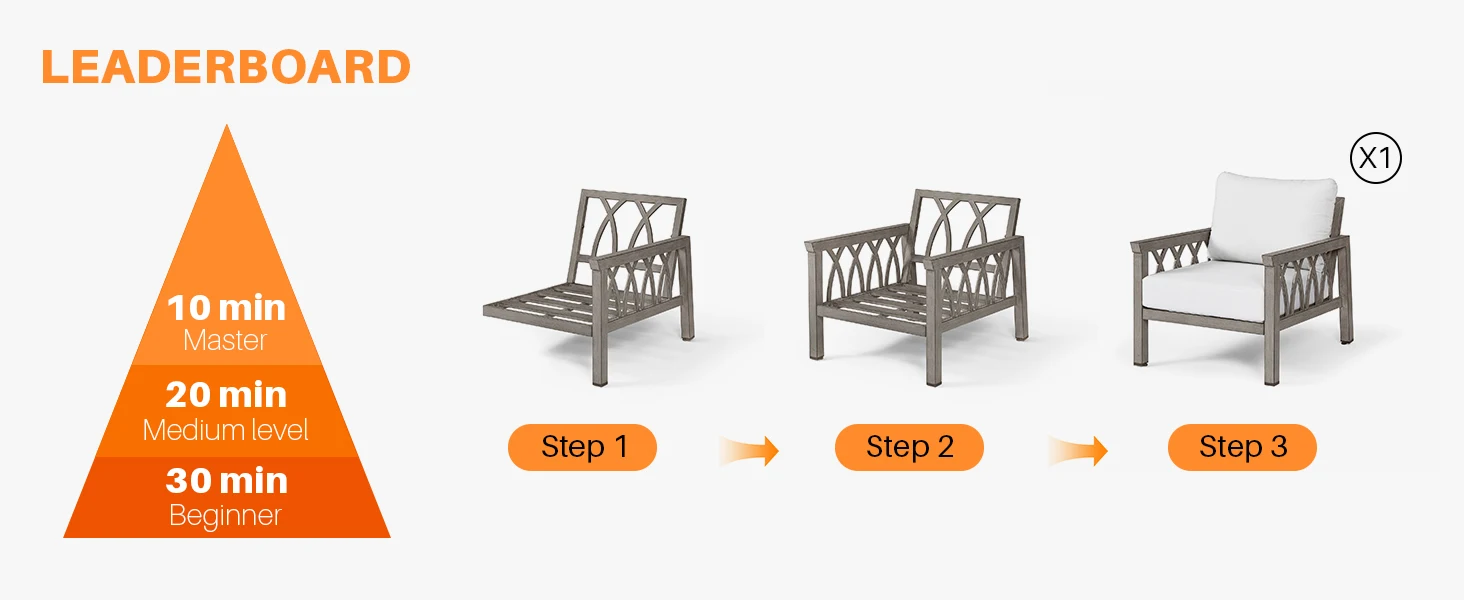 LEADERBOARD

10 min
Master

20 min
Medium level

30 min
Beginner

X1

Step 1

Step 2

Step 3