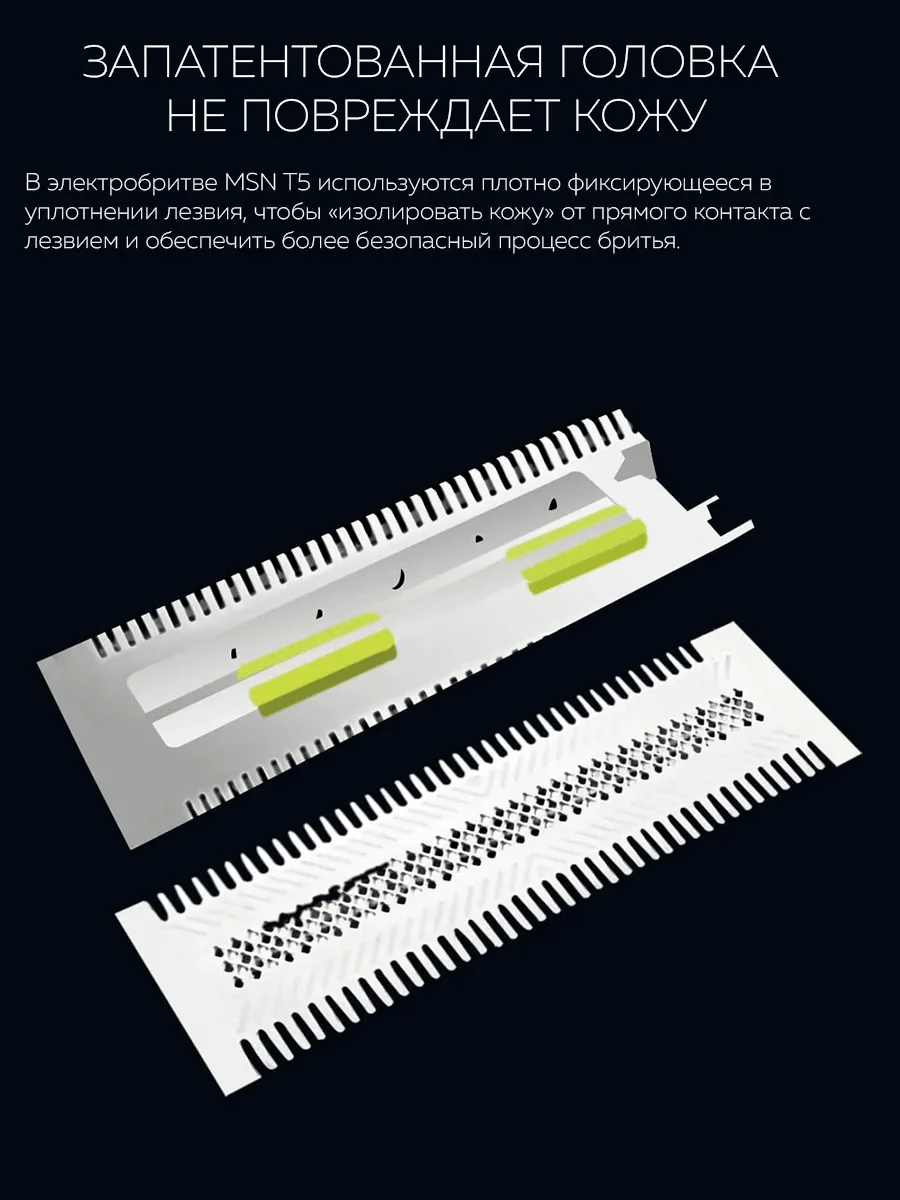 ЗАПАТЕНТОВАННАЯ ГОЛОВКА НЕ ПОВРЕЖДАЕТ КОЖУ

В электробритве MSN T5 используются плотно фиксирующееся в уплотнении лезвия, чтобы «изолировать кожу» от прямого контакта с лезвием и обеспечить более безопасный процесс бритья.