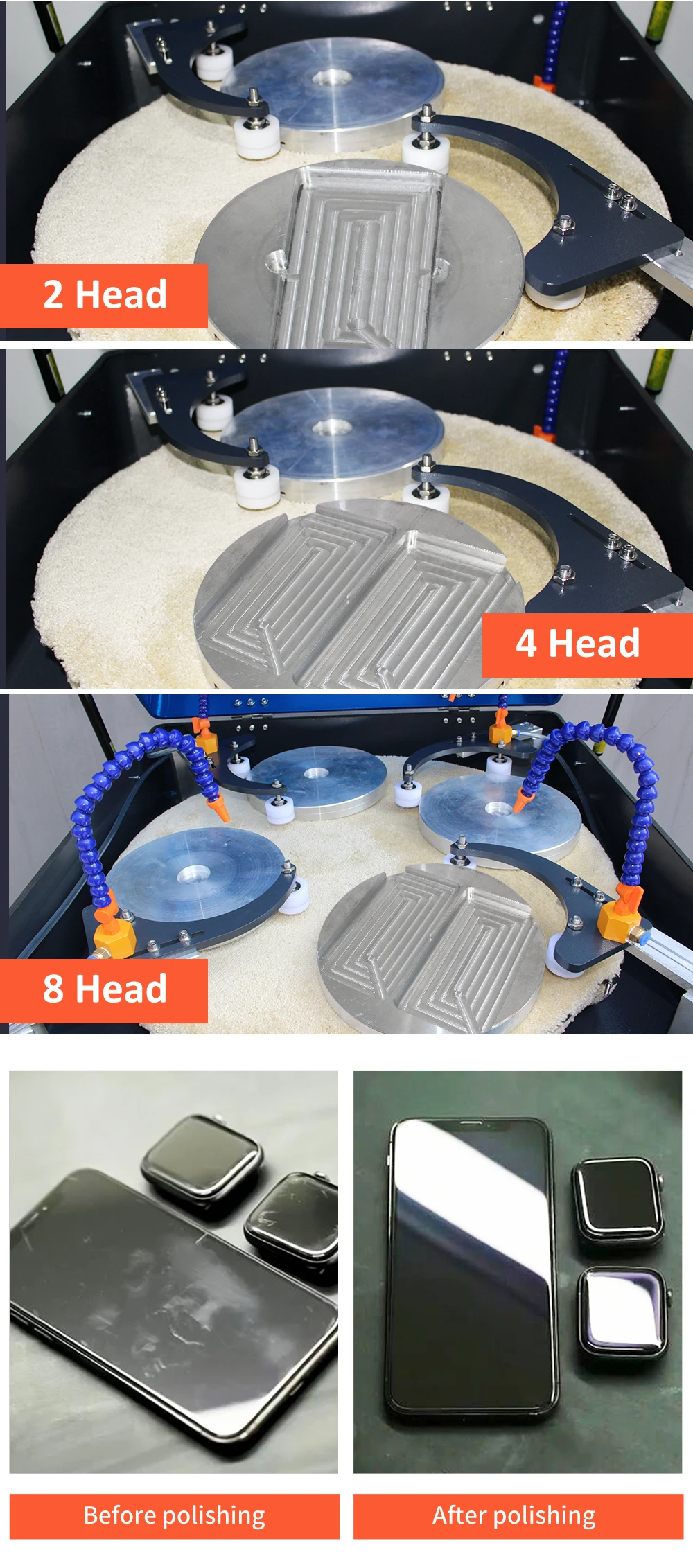 2 Head

4 Head

8 Head

Before polishing

After polishing