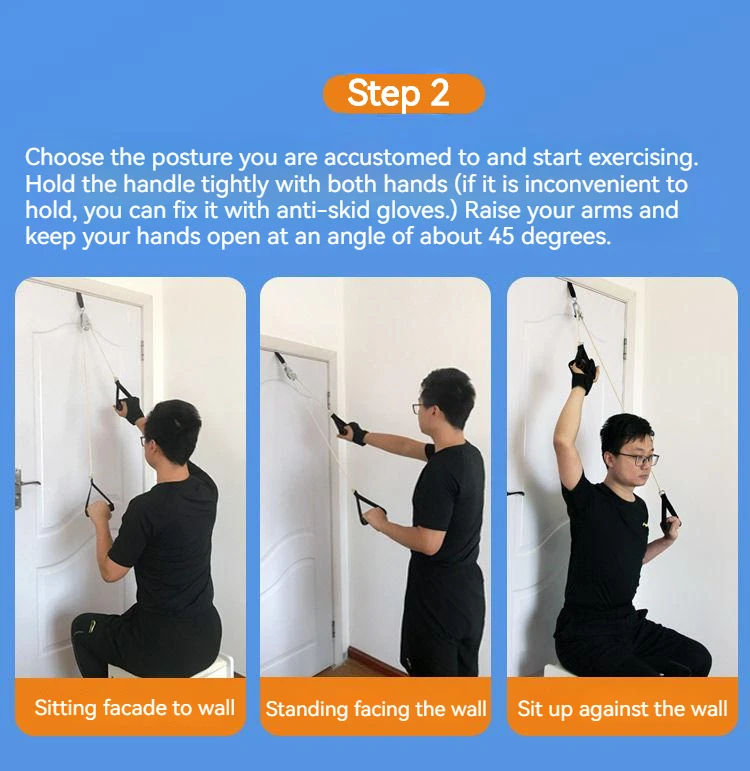 Step 2

Choose the posture you are accustomed to and start exercising. Hold the handle tightly with both hands (if it is inconvenient to hold, you can fix it with anti-skid gloves.) Raise your arms and keep your hands open at an angle of about 45 degrees.

Sitting facade to wall

Standing facing the wall

Sit up against the wall