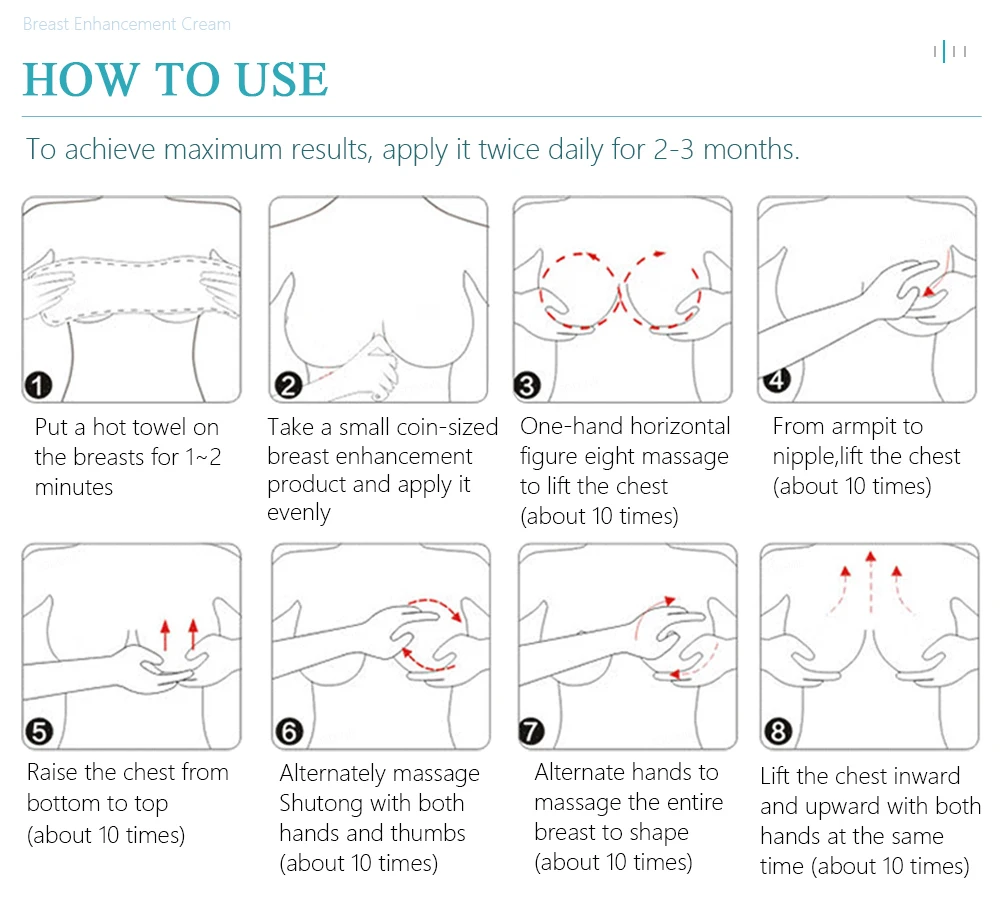 Breast Enhancement Cream

HOW TO USE

To achieve maximum results, apply it twice daily for 2-3 months.

1
Put a hot towel on the breasts for 1~2 minutes

2
Take a small coin-sized breast enhancement product and apply it evenly

3
One-hand horizontal figure eight massage to lift the chest (about 10 times)

4
From armpit to nipple,lift the chest (about 10 times)

5
Raise the chest from bottom to top (about 10 times)

6
Alternately massage Shutong with both hands and thumbs (about 10 times)

7
Alternate hands to massage the entire breast to shape (about 10 times)

8
Lift the chest inward and upward with both hands at the same time (about 10 times)